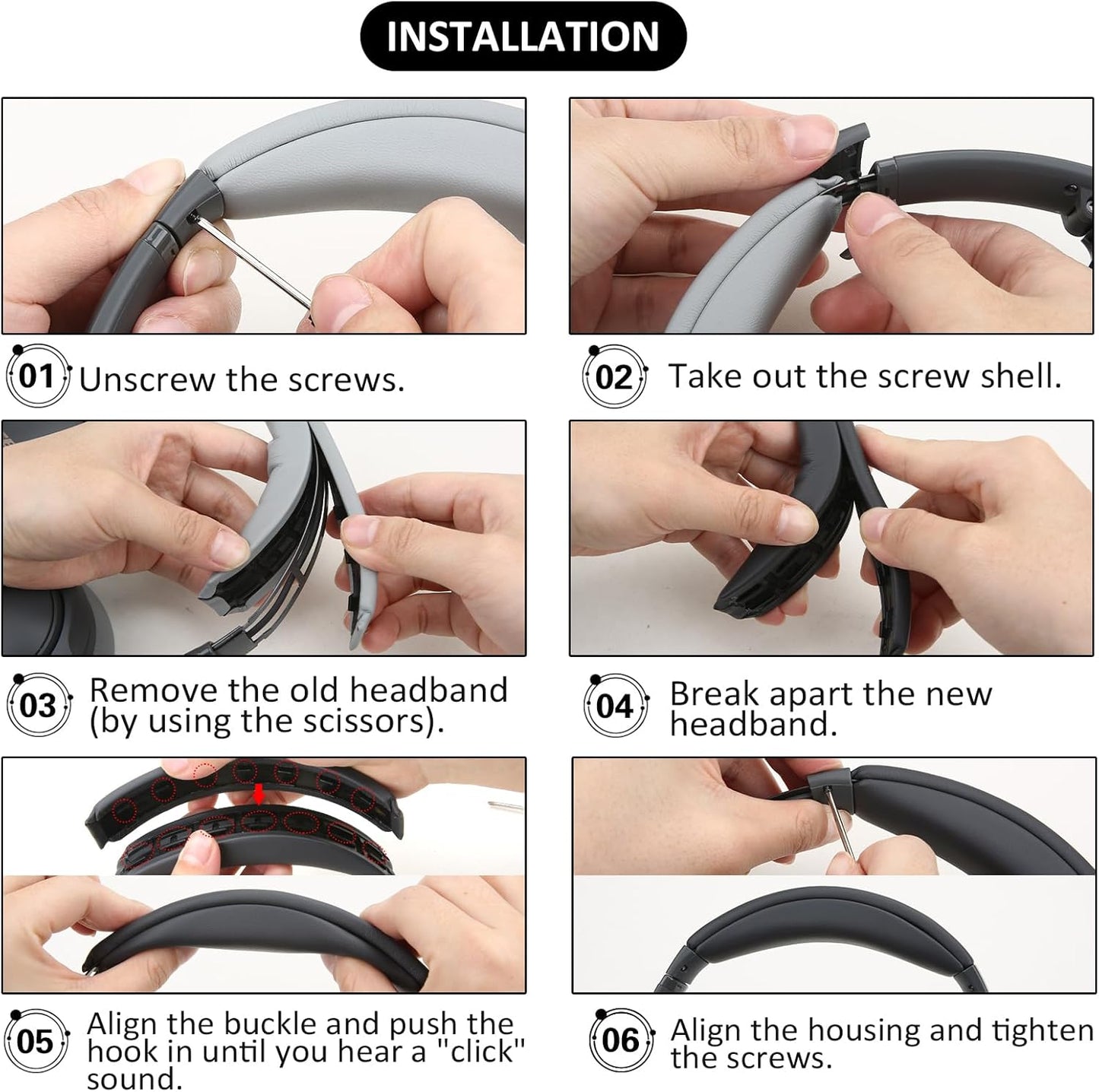 INSTALLATION

01 Unscrew the screws.

02 Take out the screw shell.

03 Remove the old headband (by using the scissors).

04 Break apart the new headband.

05 Align the buckle and push the hook in until you hear a "click" sound.

06 Align the housing and tighten the screws.