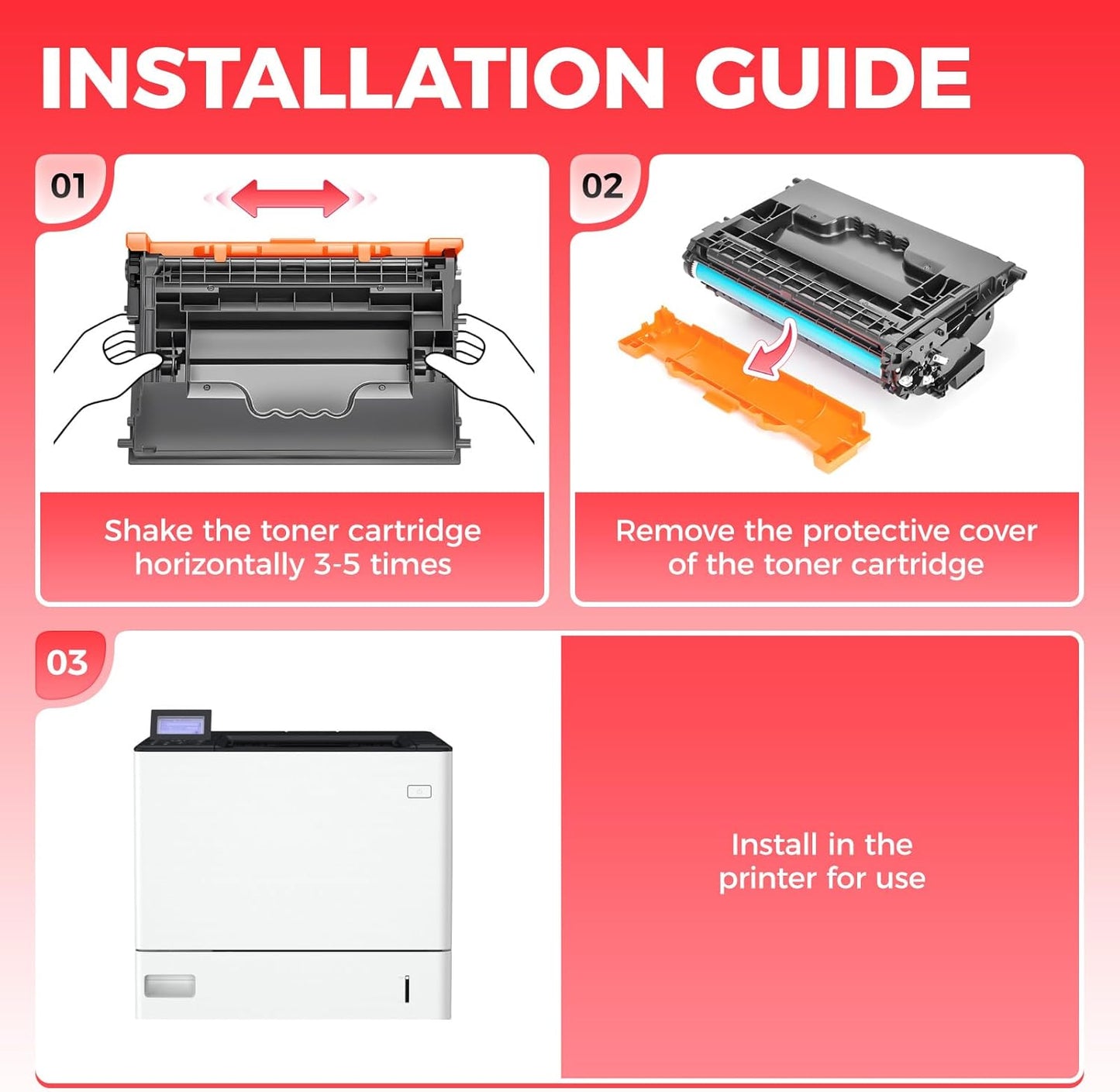 INSTALLATION GUIDE

01

Shake the toner cartridge horizontally 3-5 times

02

Remove the protective cover of the toner cartridge

03

Install in the printer for use