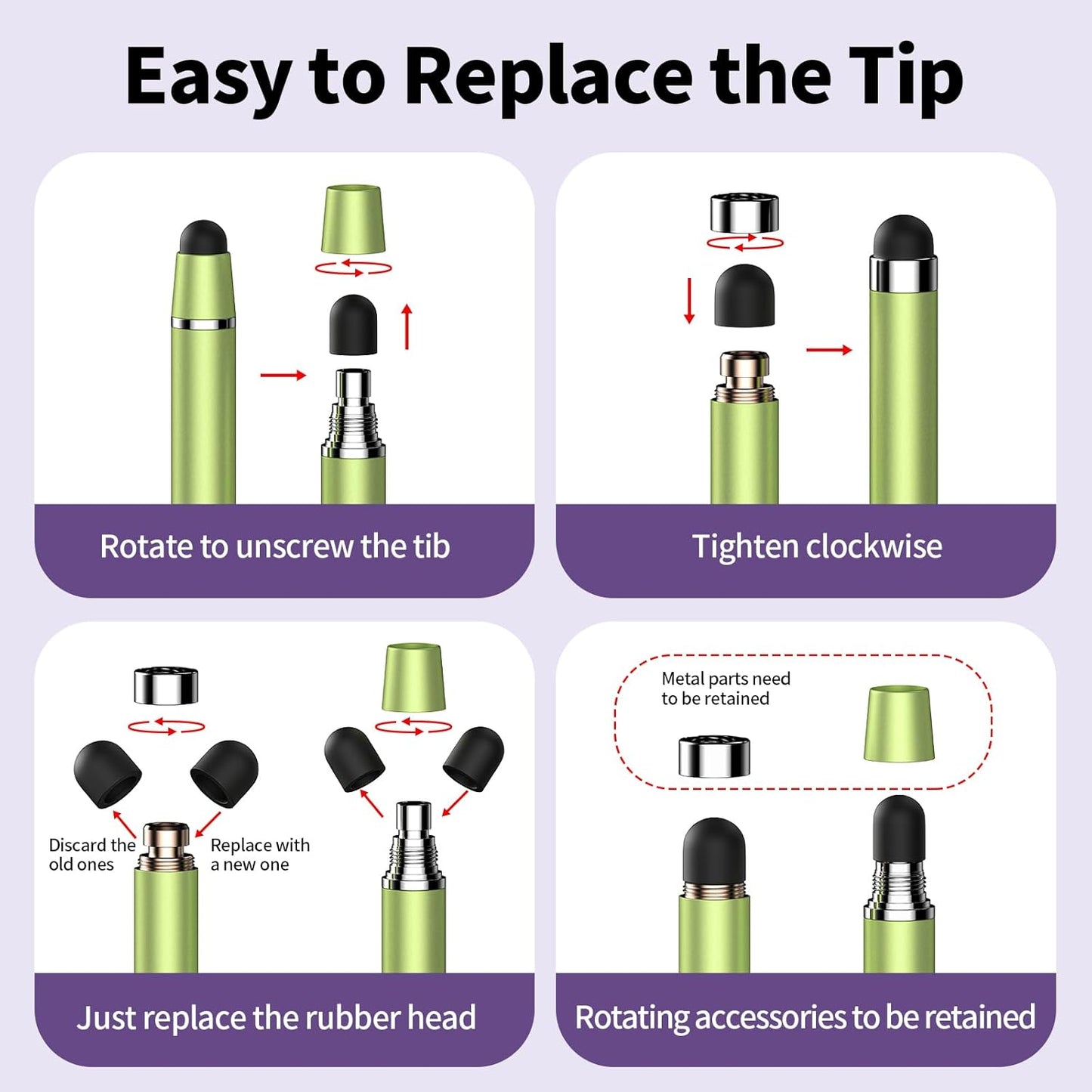 Easy to Replace the Tip

Rotate to unscrew the tib

Tighten clockwise

Discard the old ones

Replace with a new one

Just replace the rubber head

Metal parts need to be retained

Rotating accessories to be retained