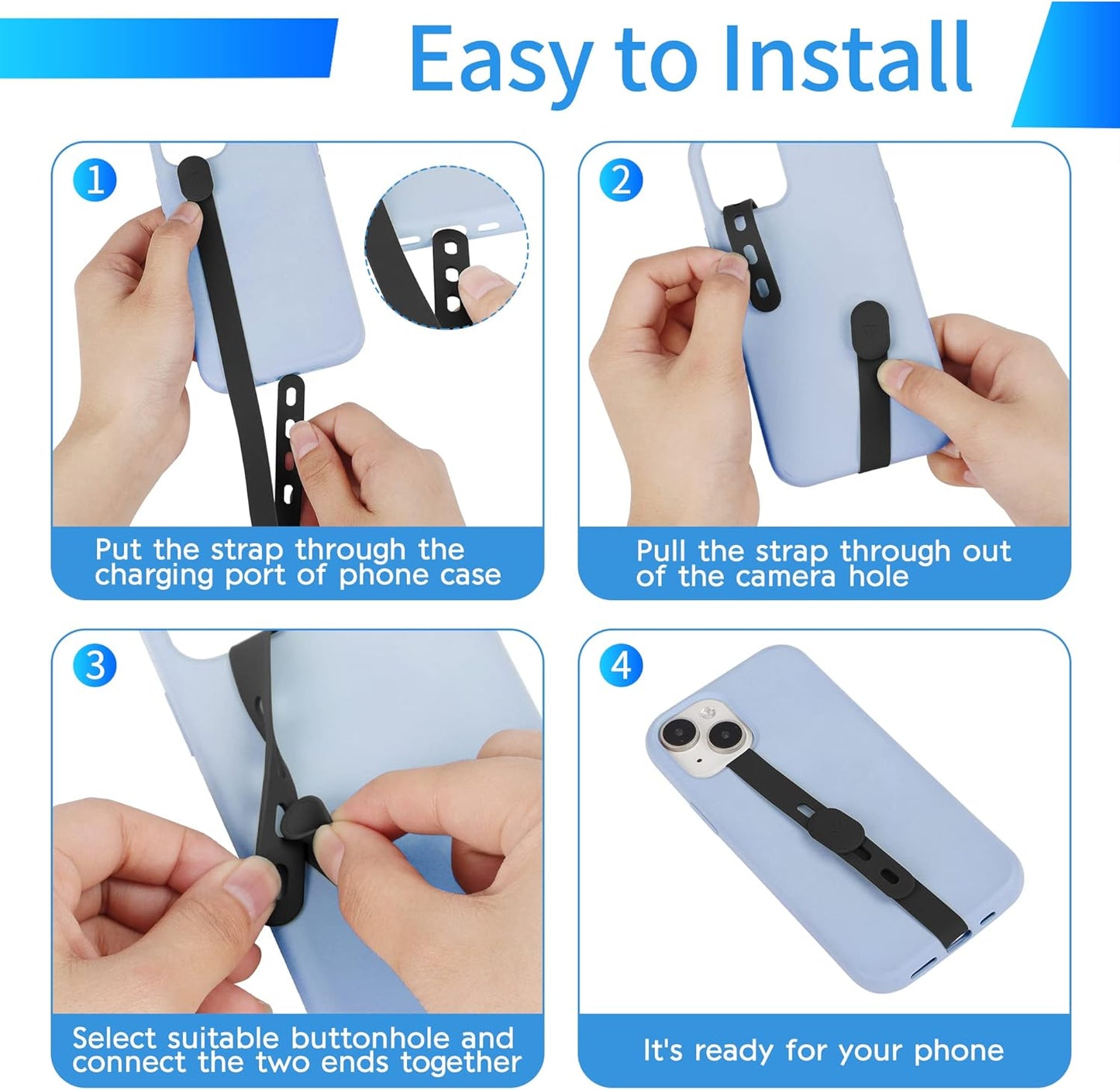 Easy to Install

1

Put the strap through the charging port of phone case

2

Pull the strap through out of the camera hole

3

Select suitable buttonhole and connect the two ends together

4

It's ready for your phone