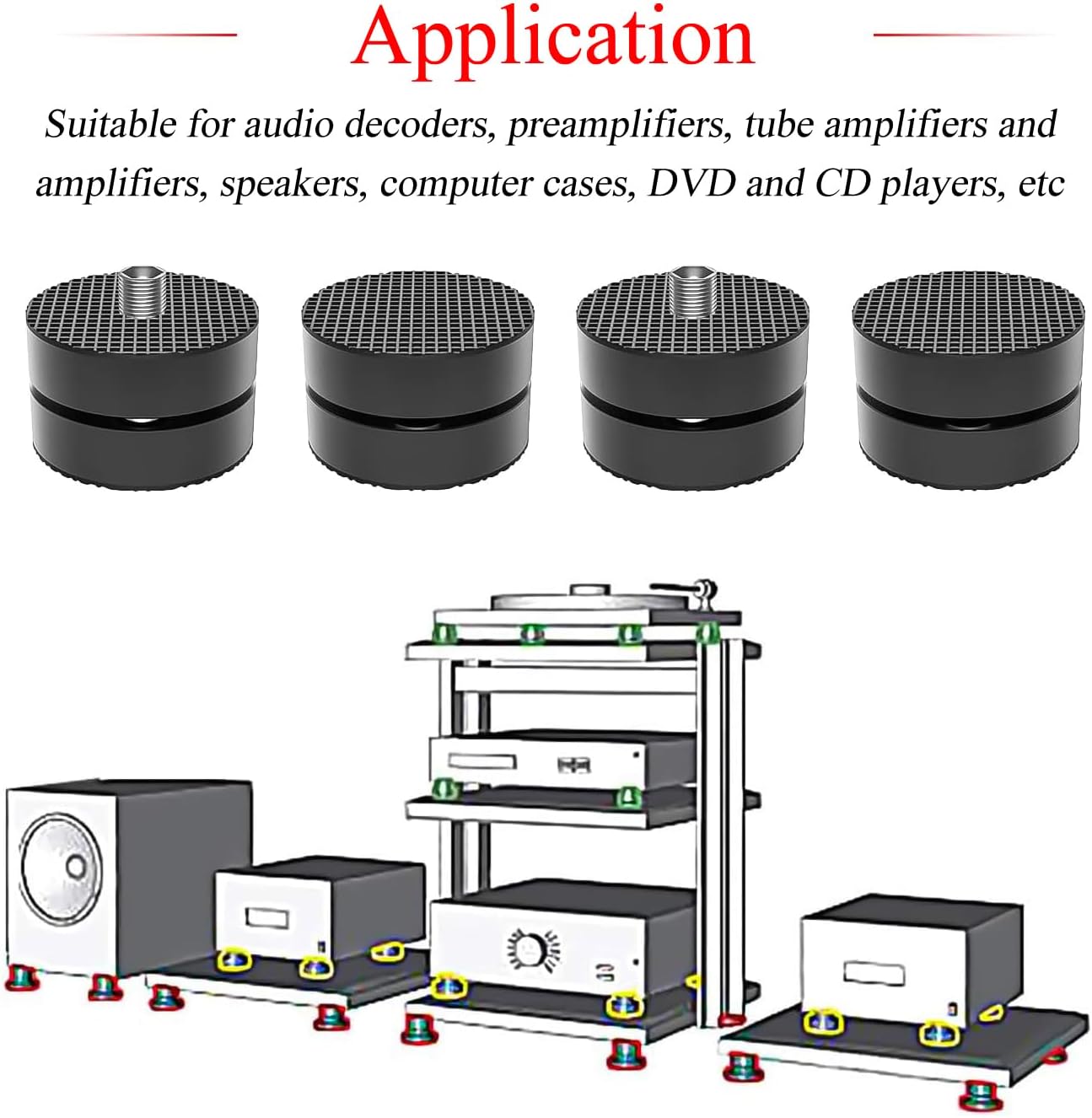 Application

Suitable for audio decoders, preamplifiers, tube amplifiers and amplifiers, speakers, computer cases, DVD and CD players, etc