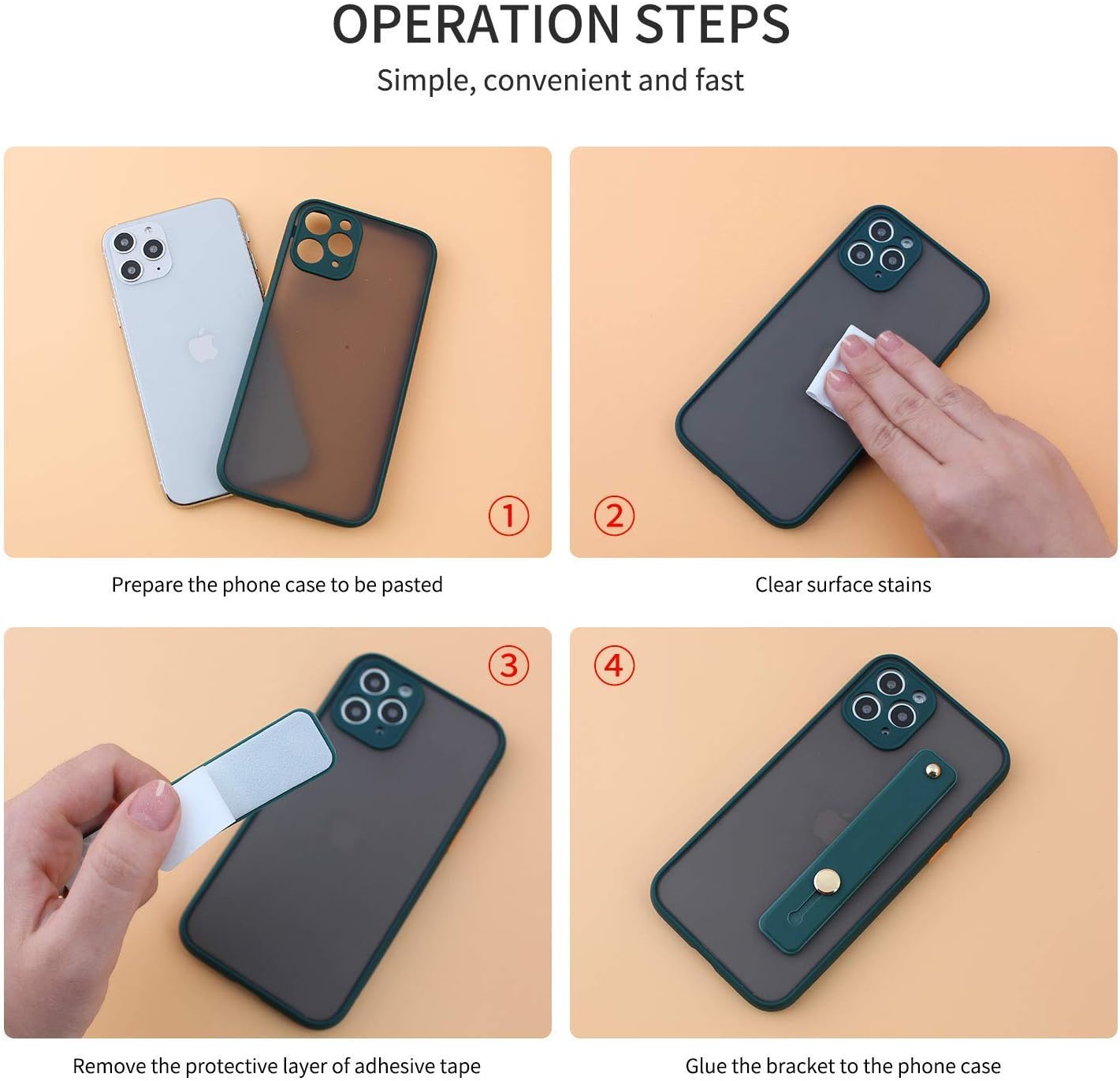 OPERATION STEPS

Simple, convenient and fast

①

Prepare the phone case to be pasted

②

Clear surface stains

③

Remove the protective layer of adhesive tape

④

Glue the bracket to the phone case