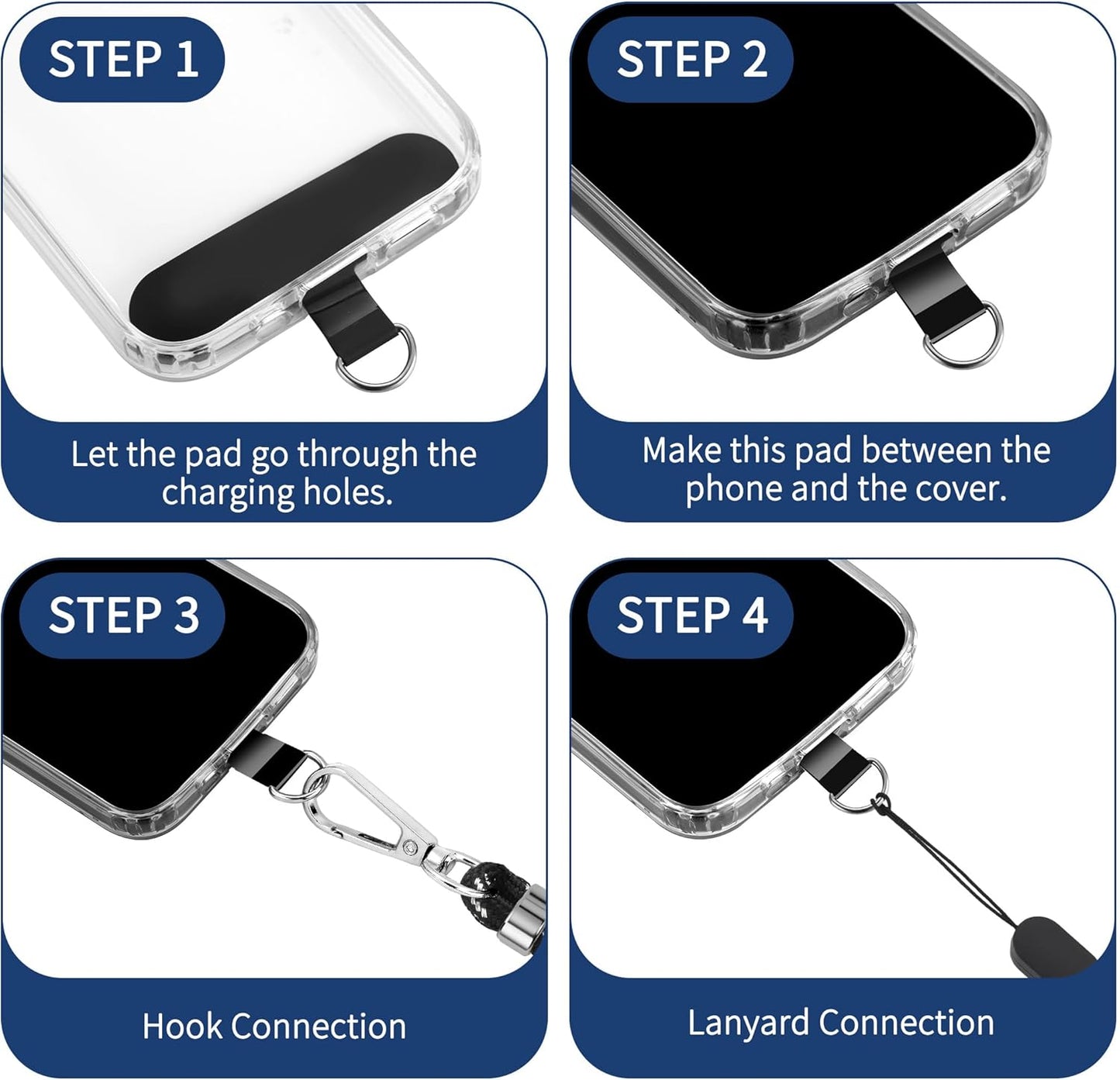 STEP 1

Let the pad go through the charging holes.

STEP 2

Make this pad between the phone and the cover.

STEP 3

Hook Connection

STEP 4

Lanyard Connection