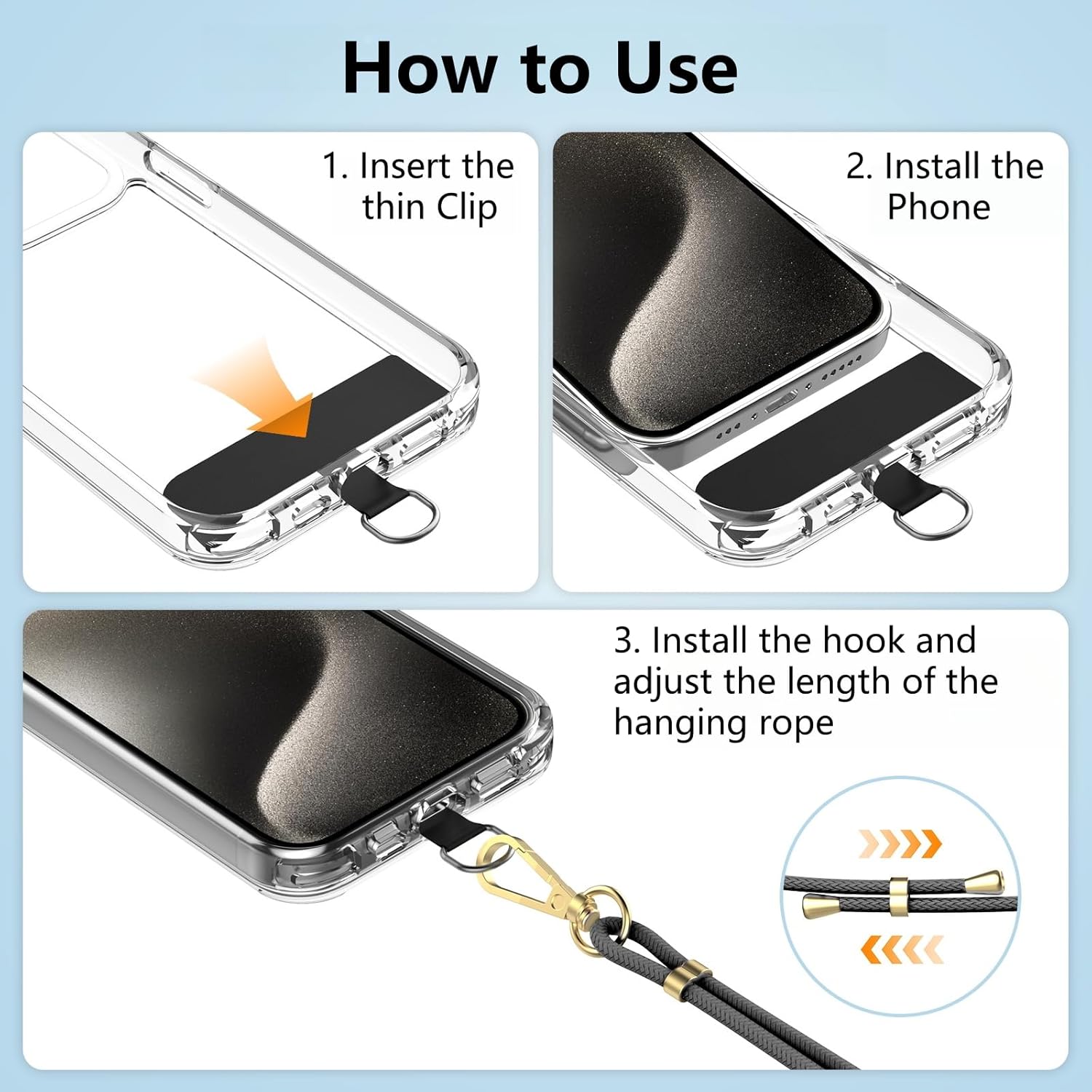 How to Use

1. Insert the thin Clip

2. Install the Phone

3. Install the hook and adjust the length of the hanging rope