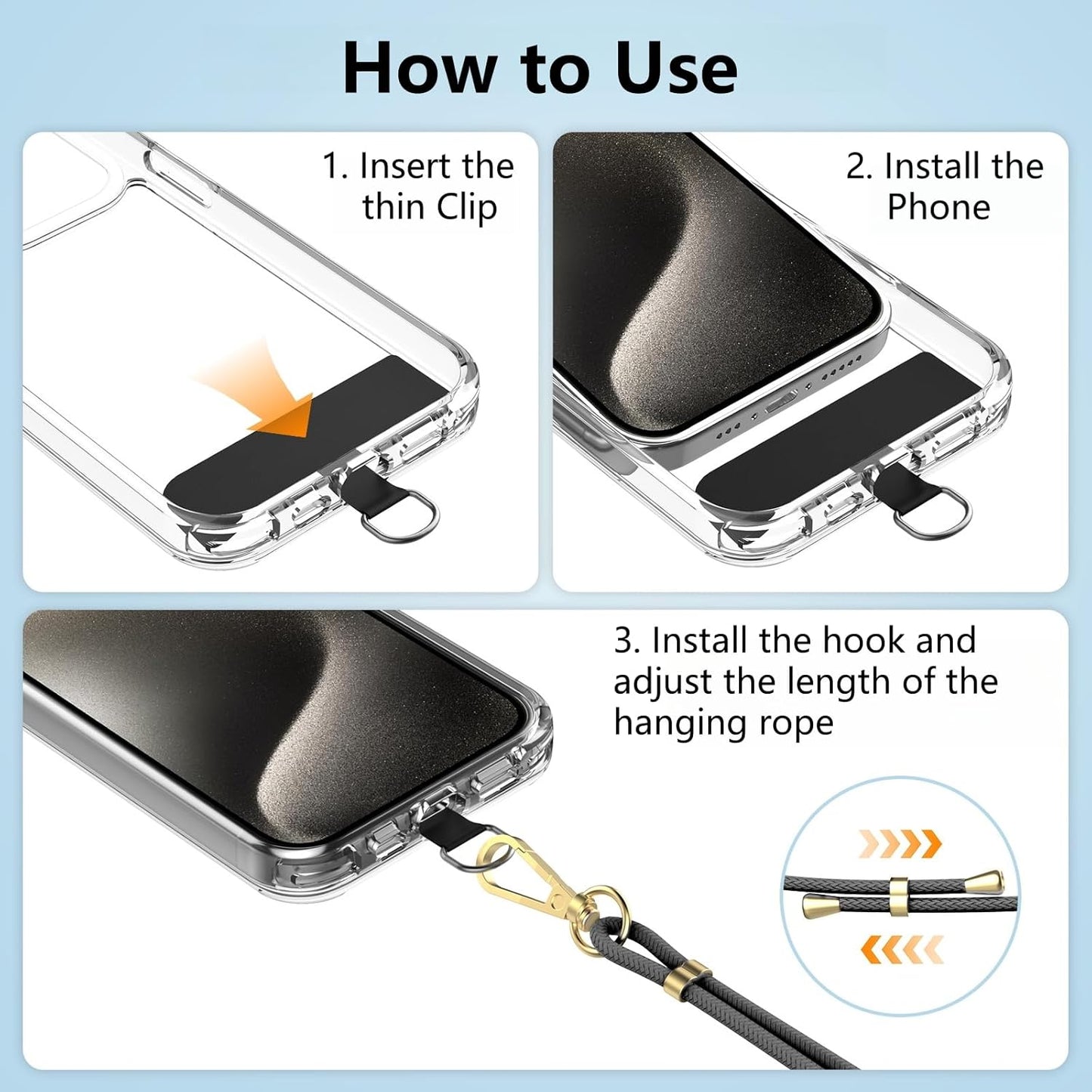 How to Use

1. Insert the thin Clip

2. Install the Phone

3. Install the hook and adjust the length of the hanging rope