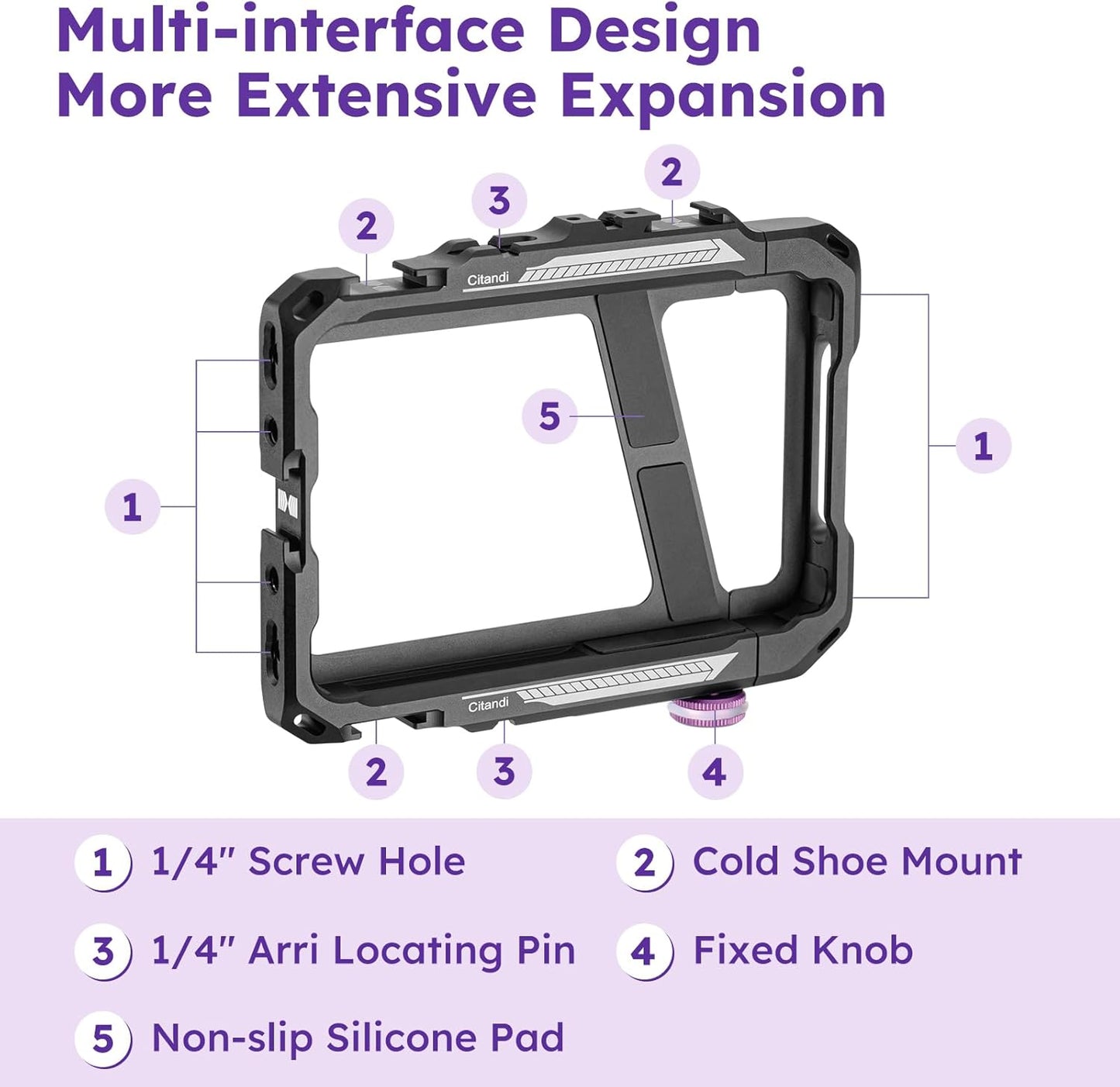 Multi-interface Design
More Extensive Expansion

2
3
2
Citandi
5
1
1
Citandi
2
3
4

1 1/4" Screw Hole
2 Cold Shoe Mount
3 1/4" Arri Locating Pin
4 Fixed Knob
5 Non-slip Silicone Pad