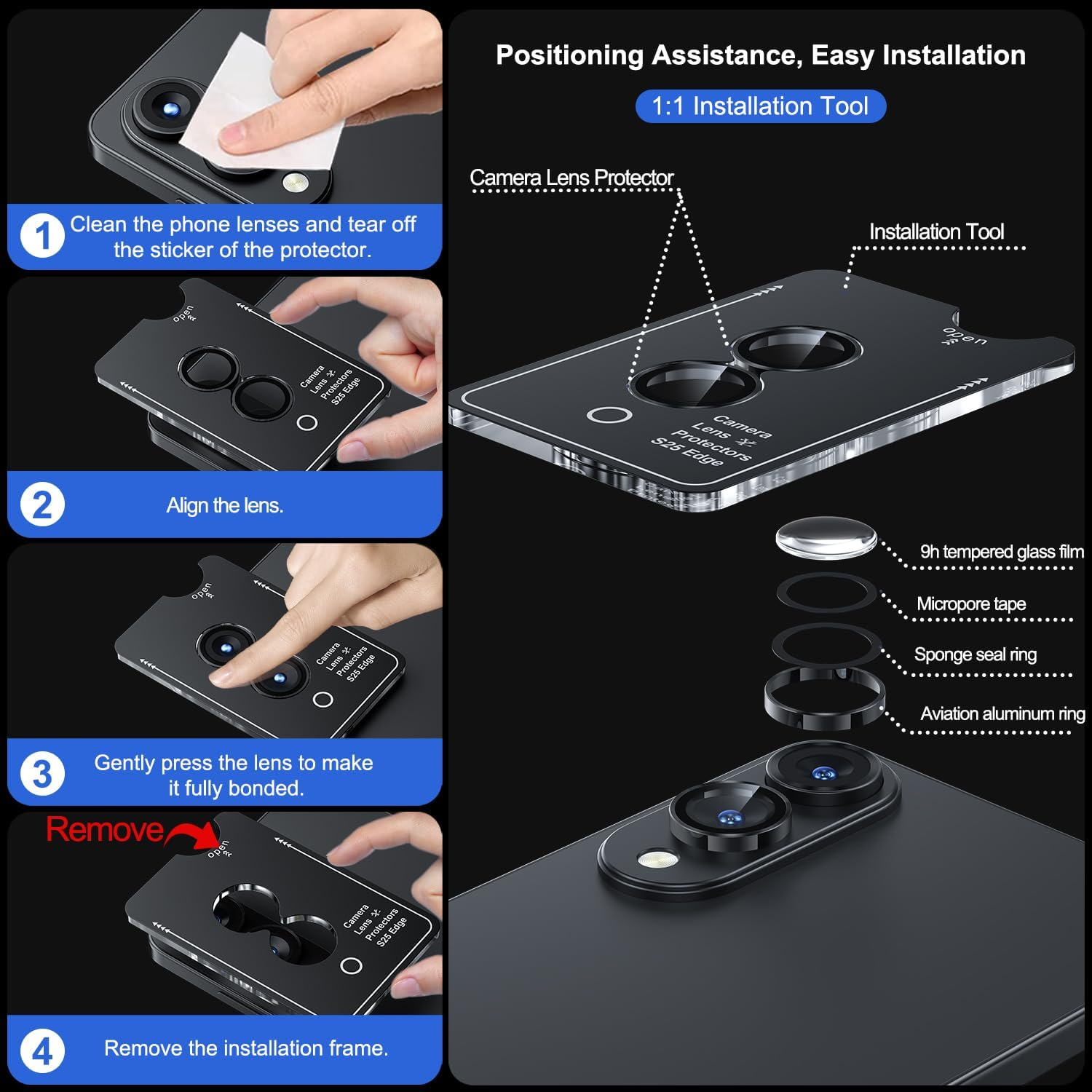 1 Clean the phone lenses and tear off the sticker of the protector.

open

Camera Lens Protectors S25 Edge

2 Align the lens.

open

Camera Lens Protectors S25 Edge

3 Gently press the lens to make it fully bonded.

Remove

open

Camera Lens Protectors S25 Edge

4 Remove the installation frame.

Positioning Assistance, Easy Installation

1:1 Installation Tool

Camera Lens Protector

Installation Tool

open

Camera Lens Protectors S25 Edge

9h tempered glass film

Micropore tape

Sponge seal ring

Aviation aluminum ring