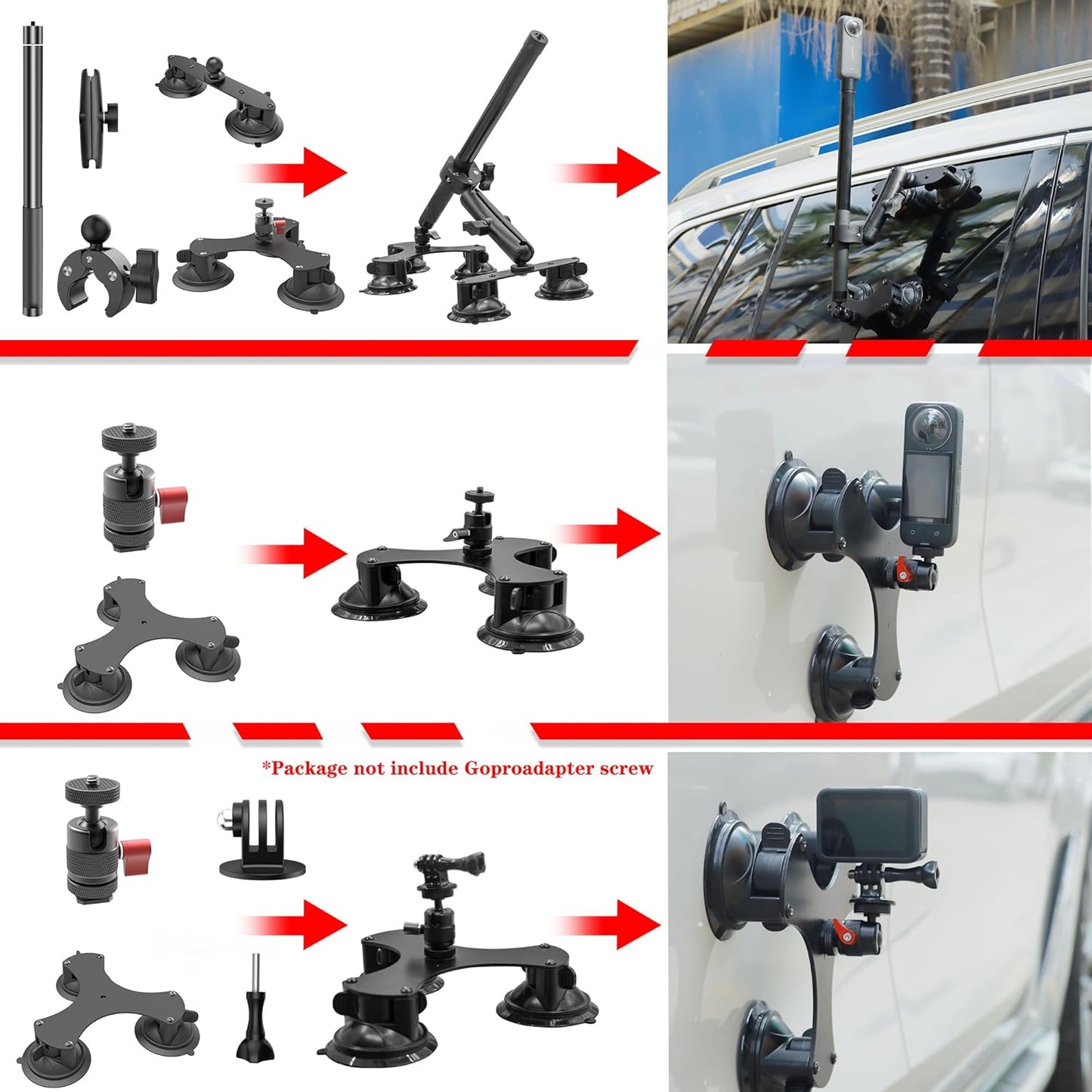 *Package not include Goproadapter screw