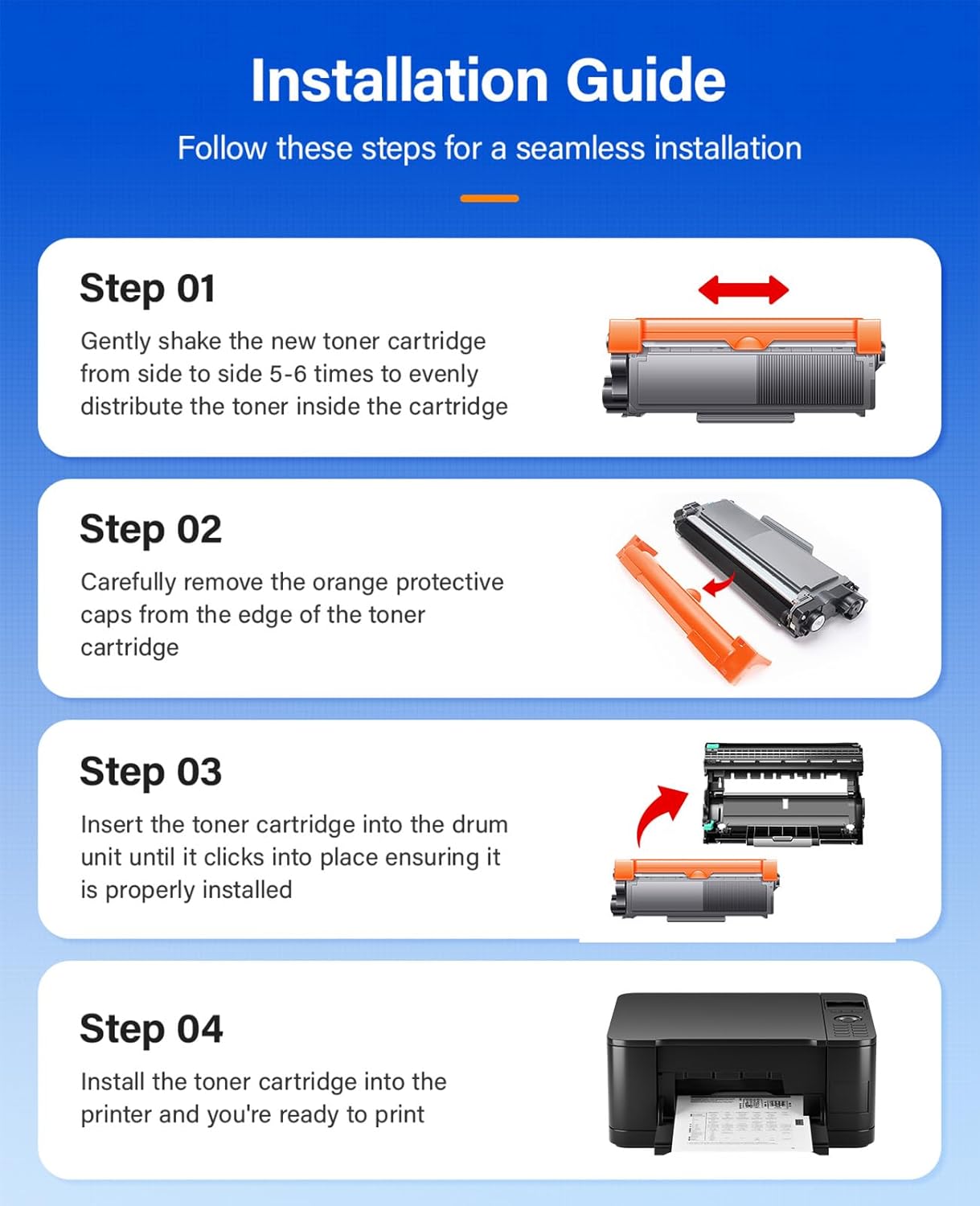 Installation Guide

Follow these steps for a seamless installation

Step 01

Gently shake the new toner cartridge from side to side 5-6 times to evenly distribute the toner inside the cartridge

Step 02

Carefully remove the orange protective caps from the edge of the toner cartridge

Step 03

Insert the toner cartridge into the drum unit until it clicks into place ensuring it is properly installed

Step 04

Install the toner cartridge into the printer and you're ready to print