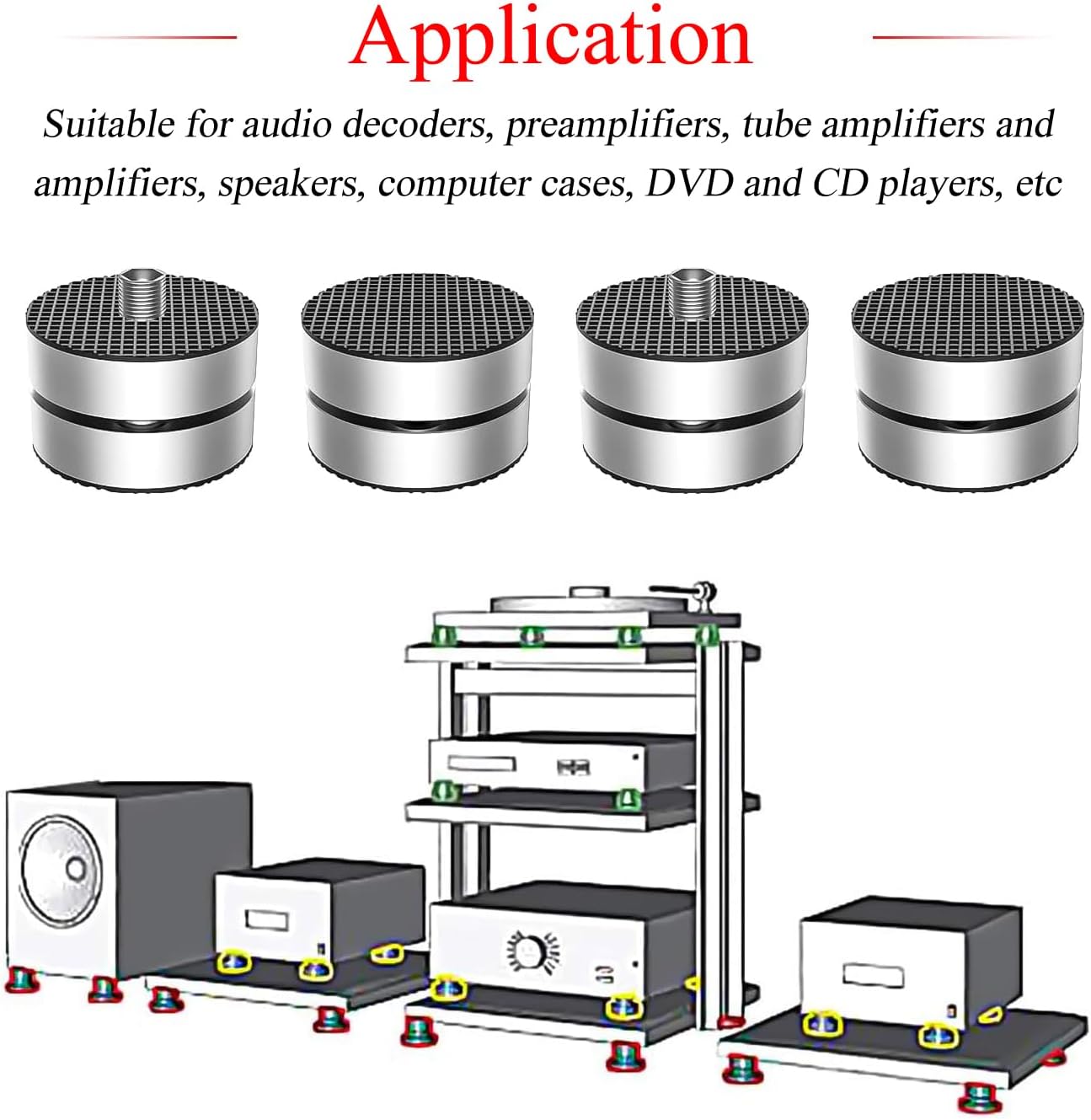 Application

Suitable for audio decoders, preamplifiers, tube amplifiers and amplifiers, speakers, computer cases, DVD and CD players, etc