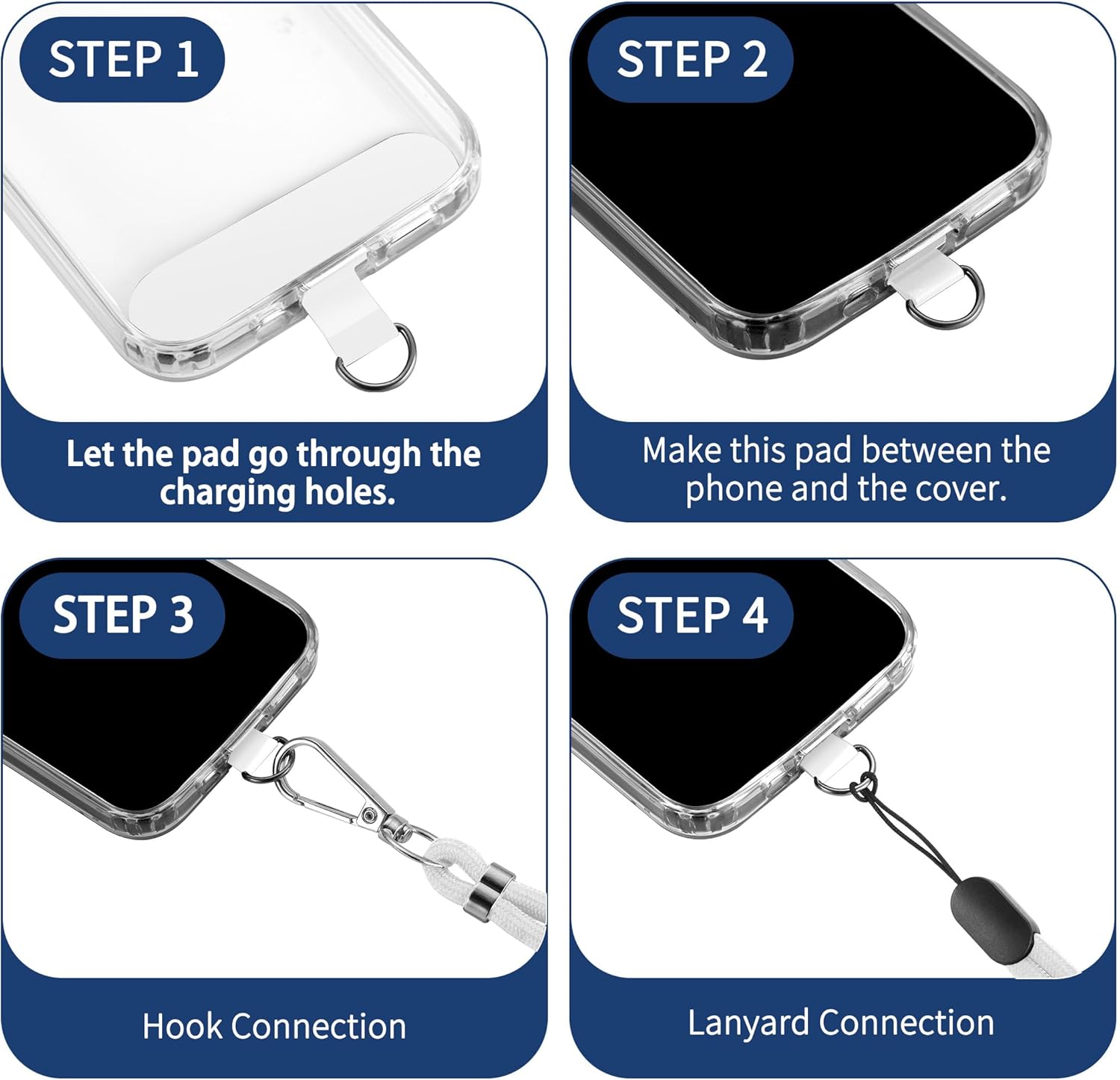 STEP 1

Let the pad go through the charging holes.

STEP 2

Make this pad between the phone and the cover.

STEP 3

Hook Connection

STEP 4

Lanyard Connection