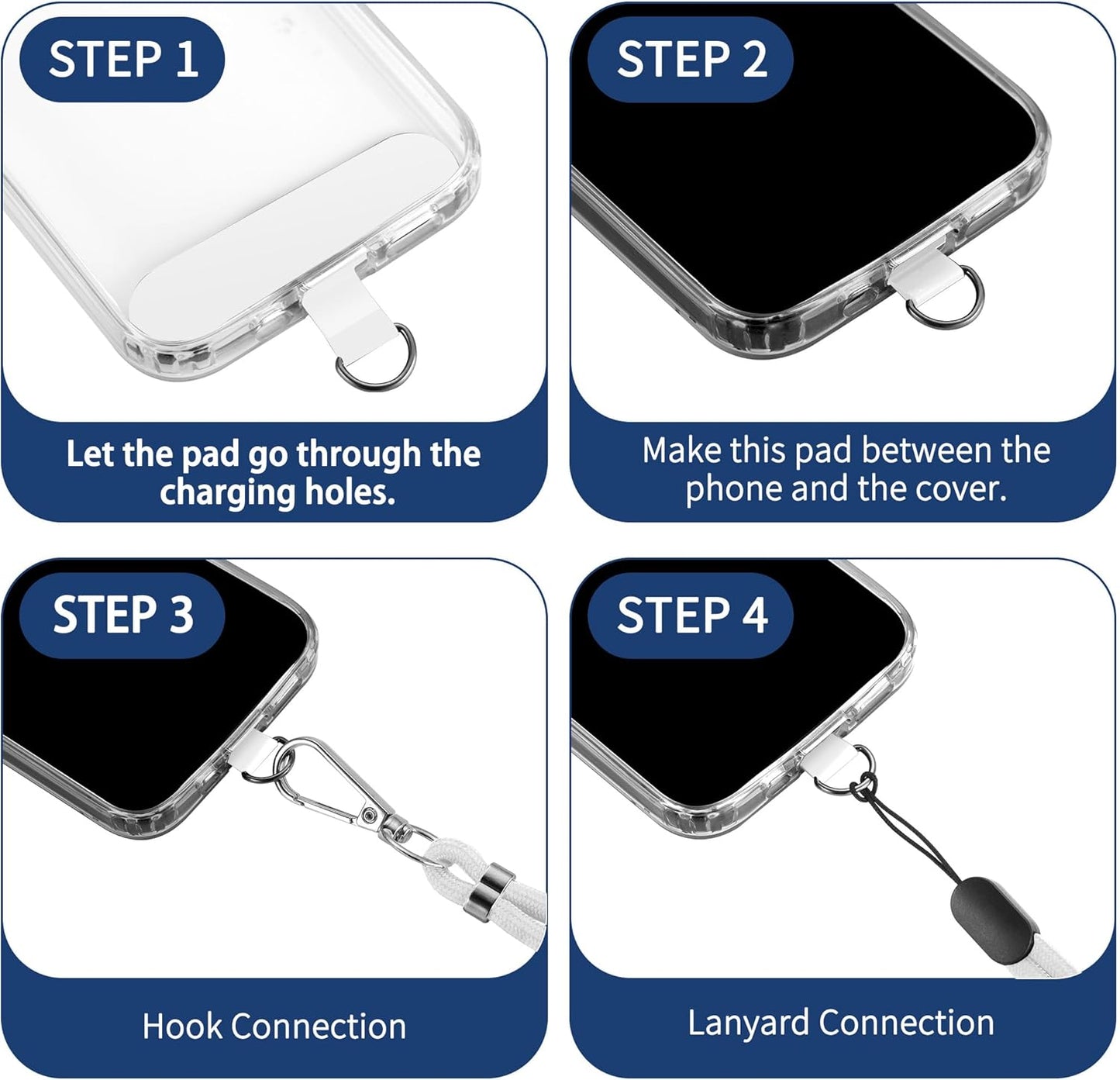 STEP 1

Let the pad go through the charging holes.

STEP 2

Make this pad between the phone and the cover.

STEP 3

Hook Connection

STEP 4

Lanyard Connection