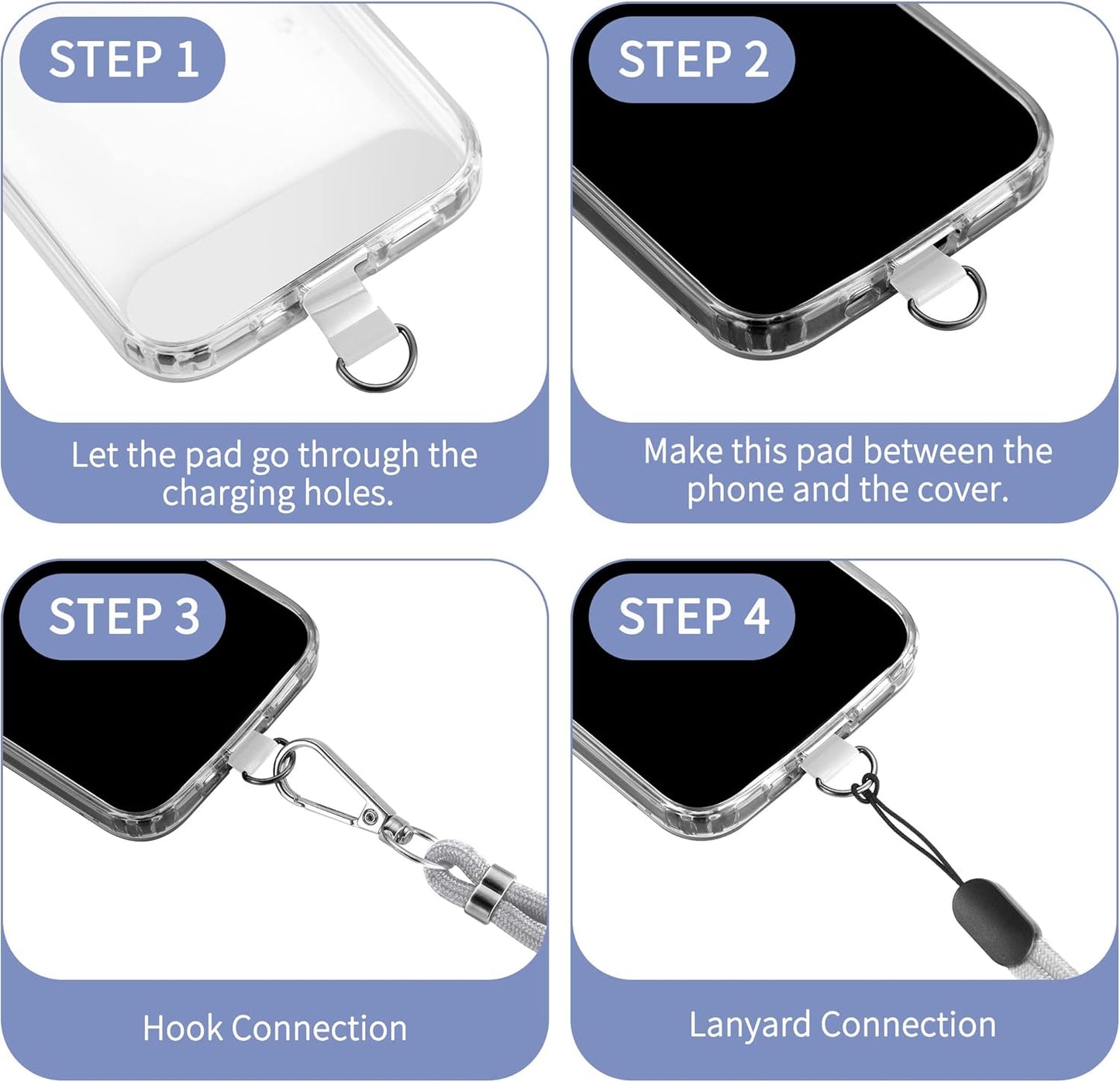 STEP 1

Let the pad go through the charging holes.

STEP 2

Make this pad between the phone and the cover.

STEP 3

Hook Connection

STEP 4

Lanyard Connection