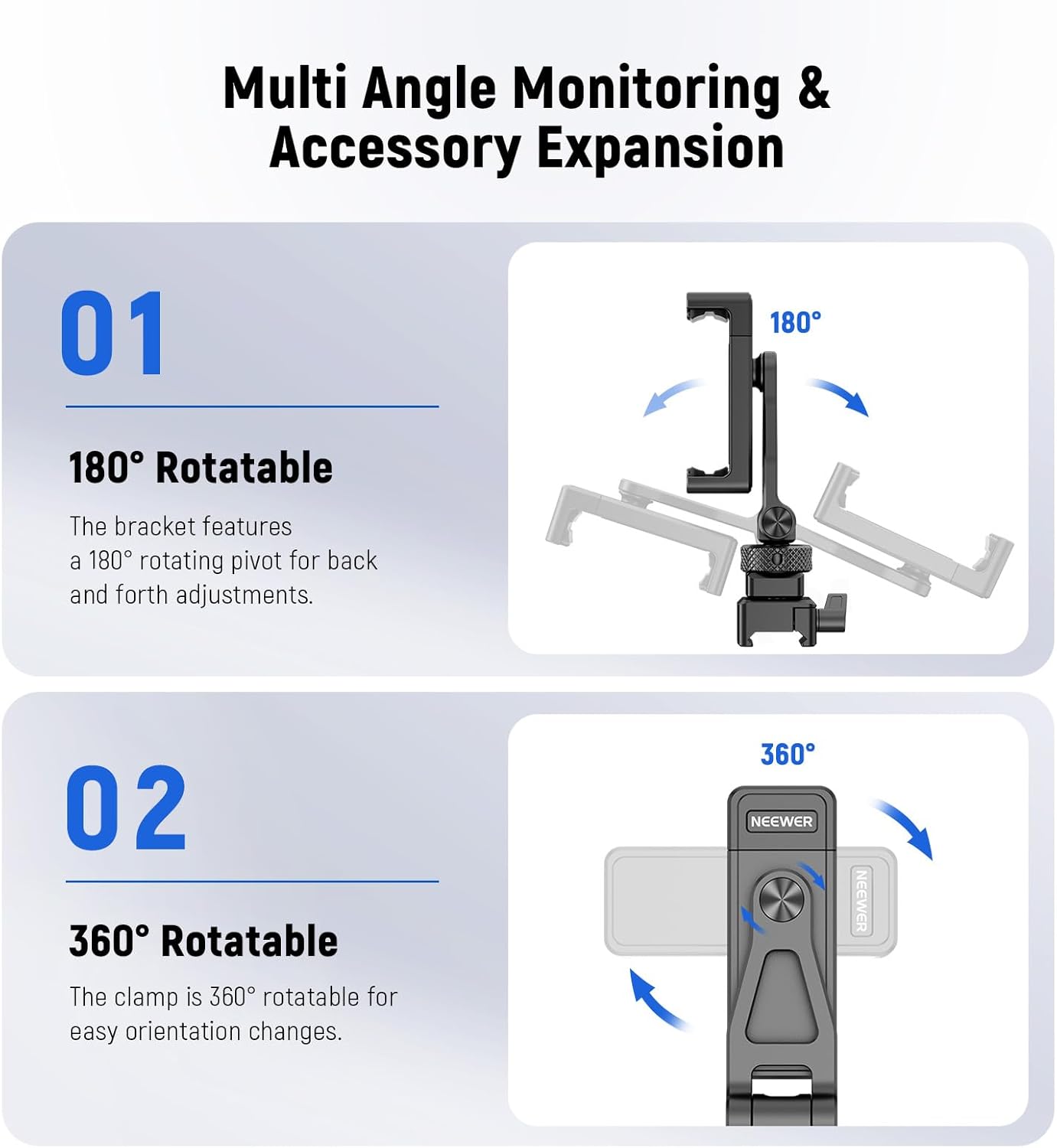 Multi Angle Monitoring & Accessory Expansion

01

180° Rotatable

The bracket features a 180° rotating pivot for back and forth adjustments.

180°

02

360° Rotatable

The clamp is 360° rotatable for easy orientation changes.

360°

NEEWER

NEEWER