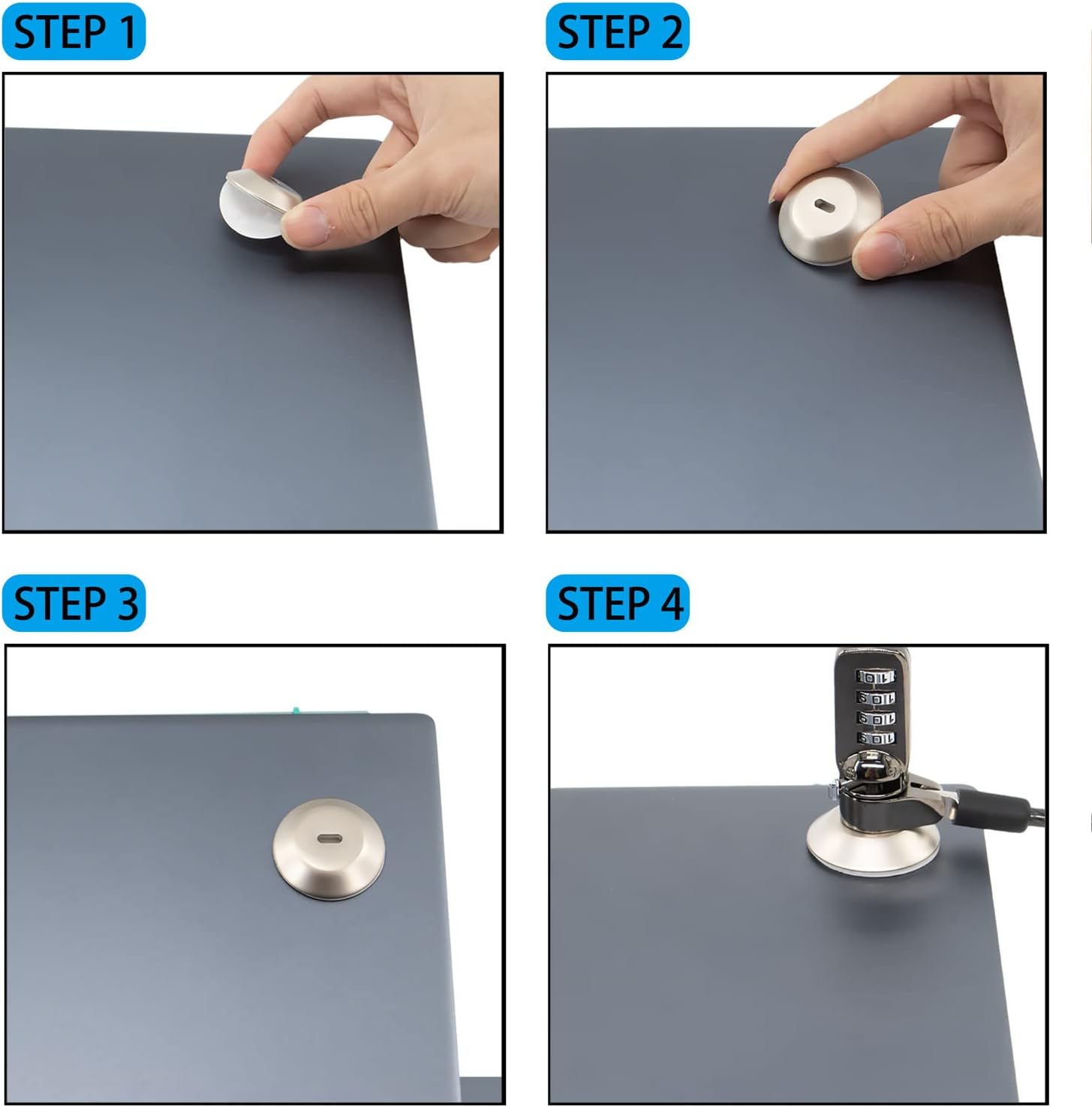 STEP 1

STEP 2

STEP 3

STEP 4