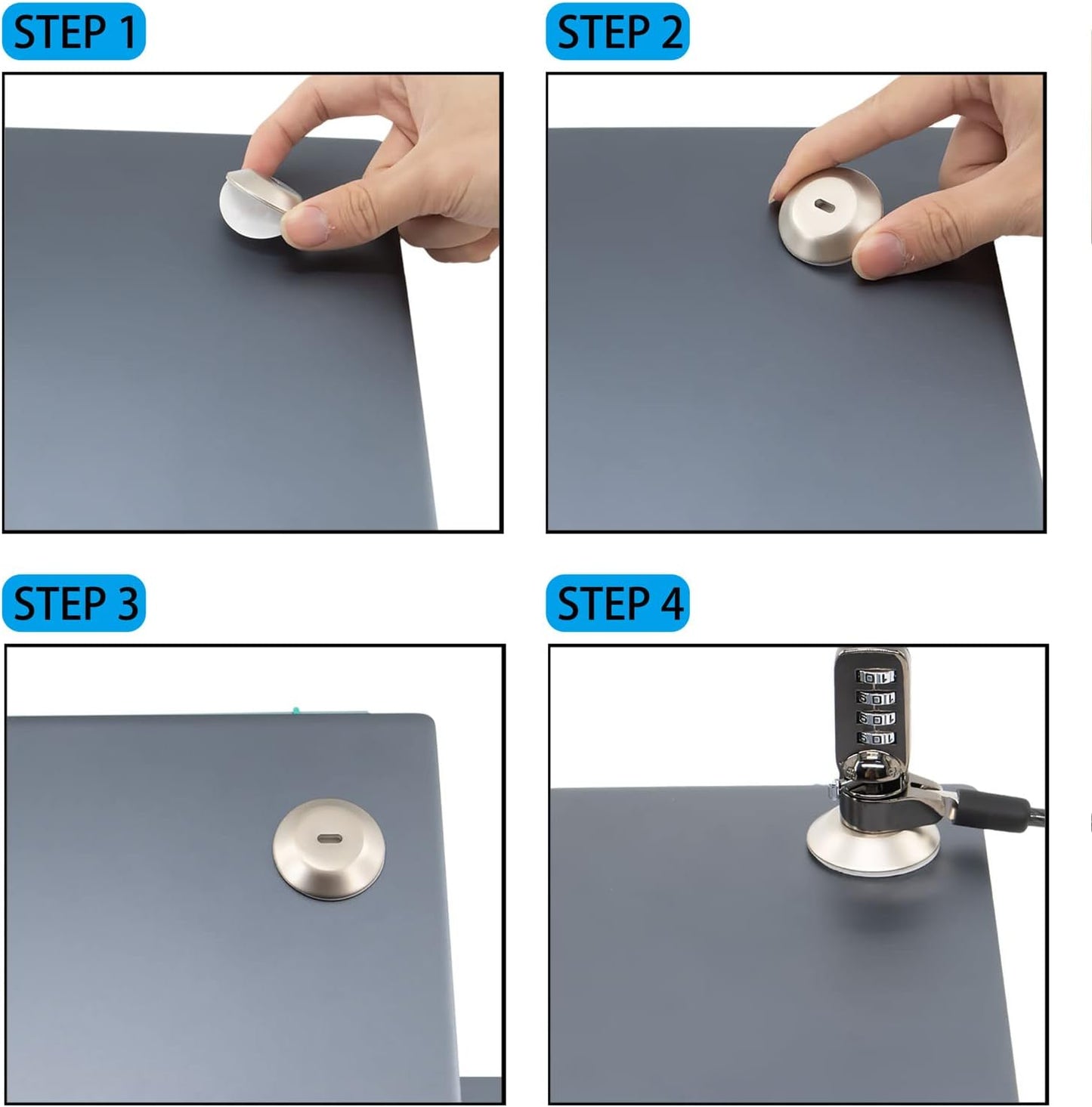 STEP 1

STEP 2

STEP 3

STEP 4