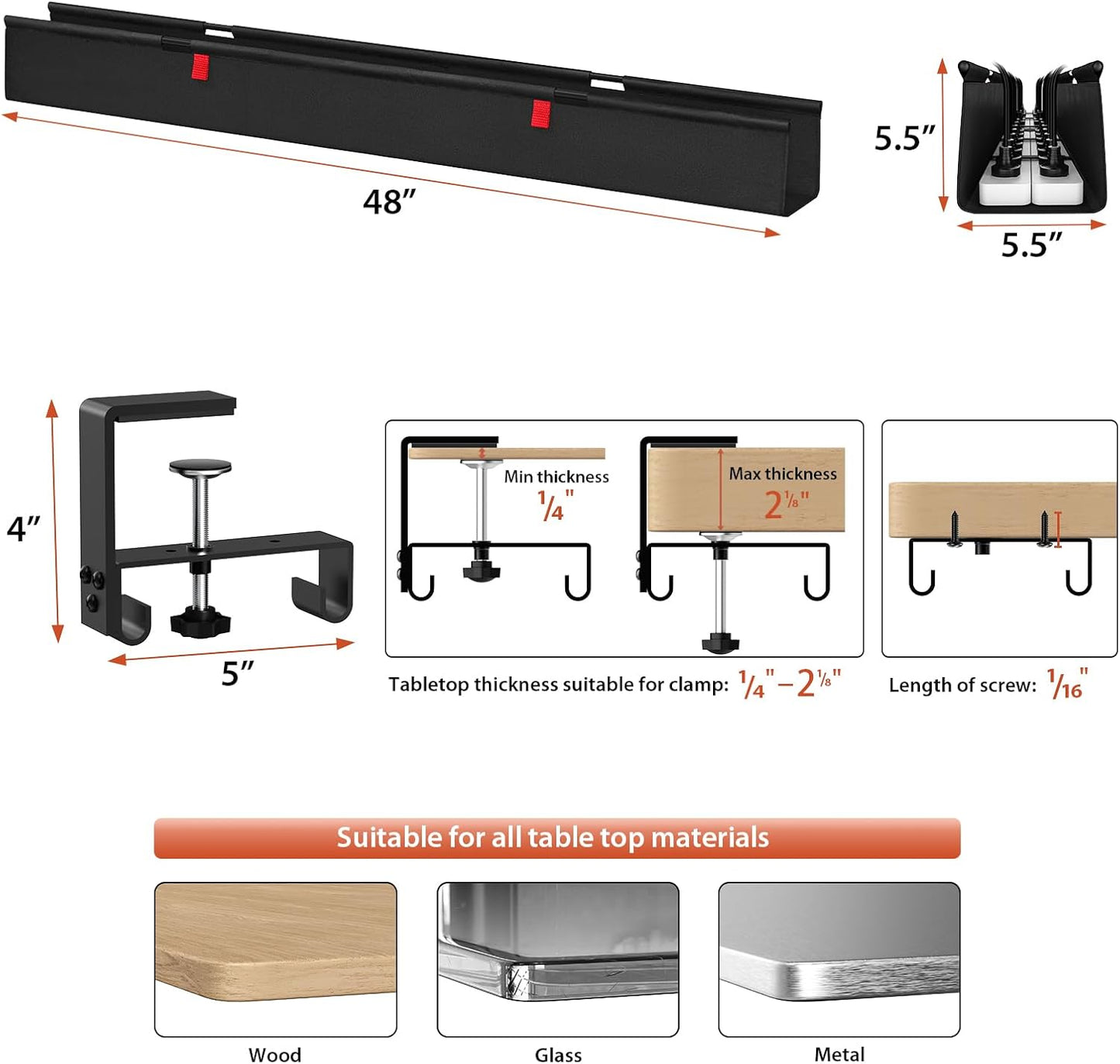 48″

5.5″

5.5″

4″

5″

Min thickness $\frac{1}{4}$"

Max thickness $2\frac{1}{8}$"

Tabletop thickness suitable for clamp: $\frac{1}{4}$" – $2\frac{1}{8}$"

Length of screw: $\frac{1}{16}$"

Suitable for all table top materials

Wood

Glass

Metal