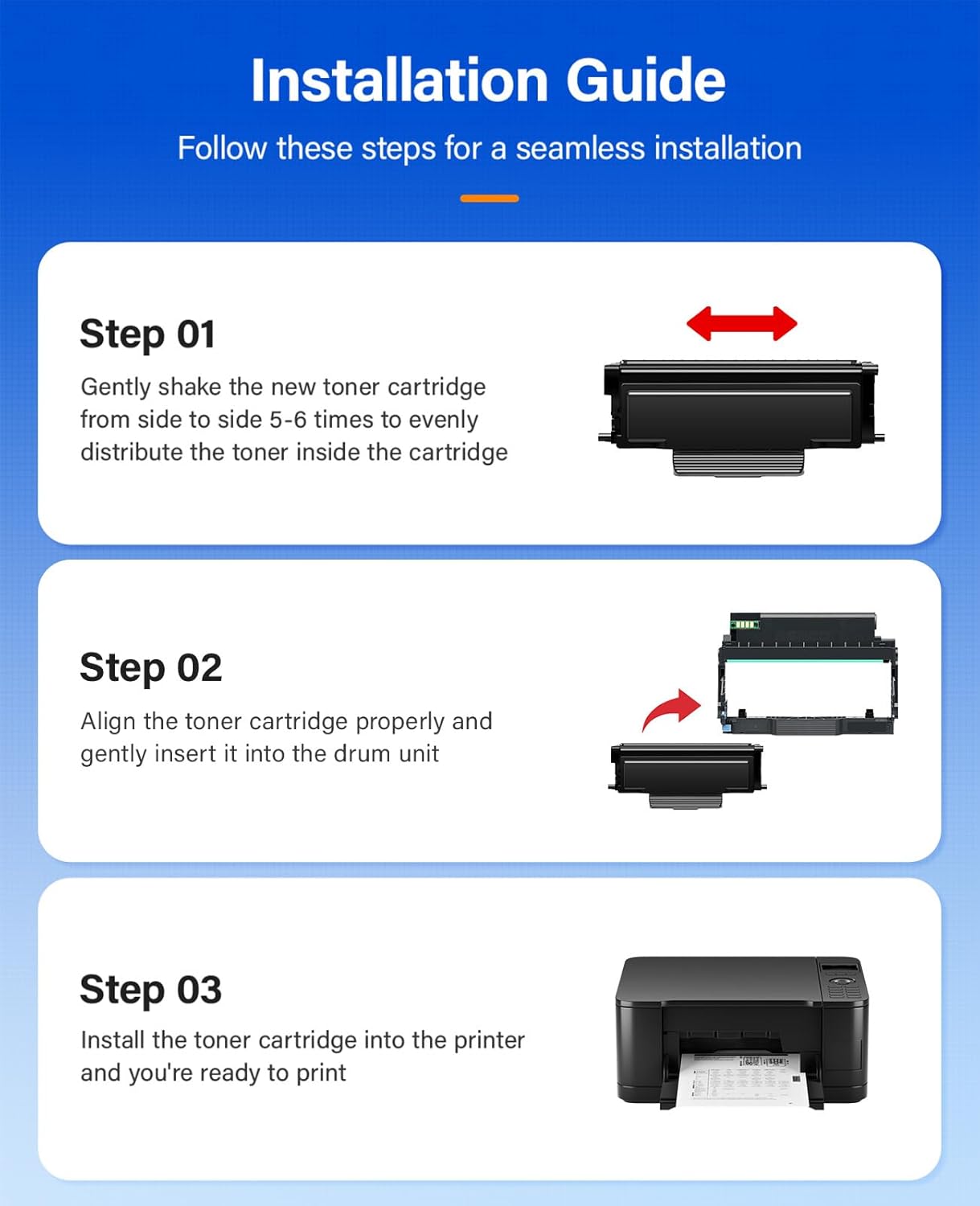 Installation Guide

Follow these steps for a seamless installation

Step 01

Gently shake the new toner cartridge from side to side 5-6 times to evenly distribute the toner inside the cartridge

Step 02

Align the toner cartridge properly and gently insert it into the drum unit

Step 03

Install the toner cartridge into the printer and you're ready to print