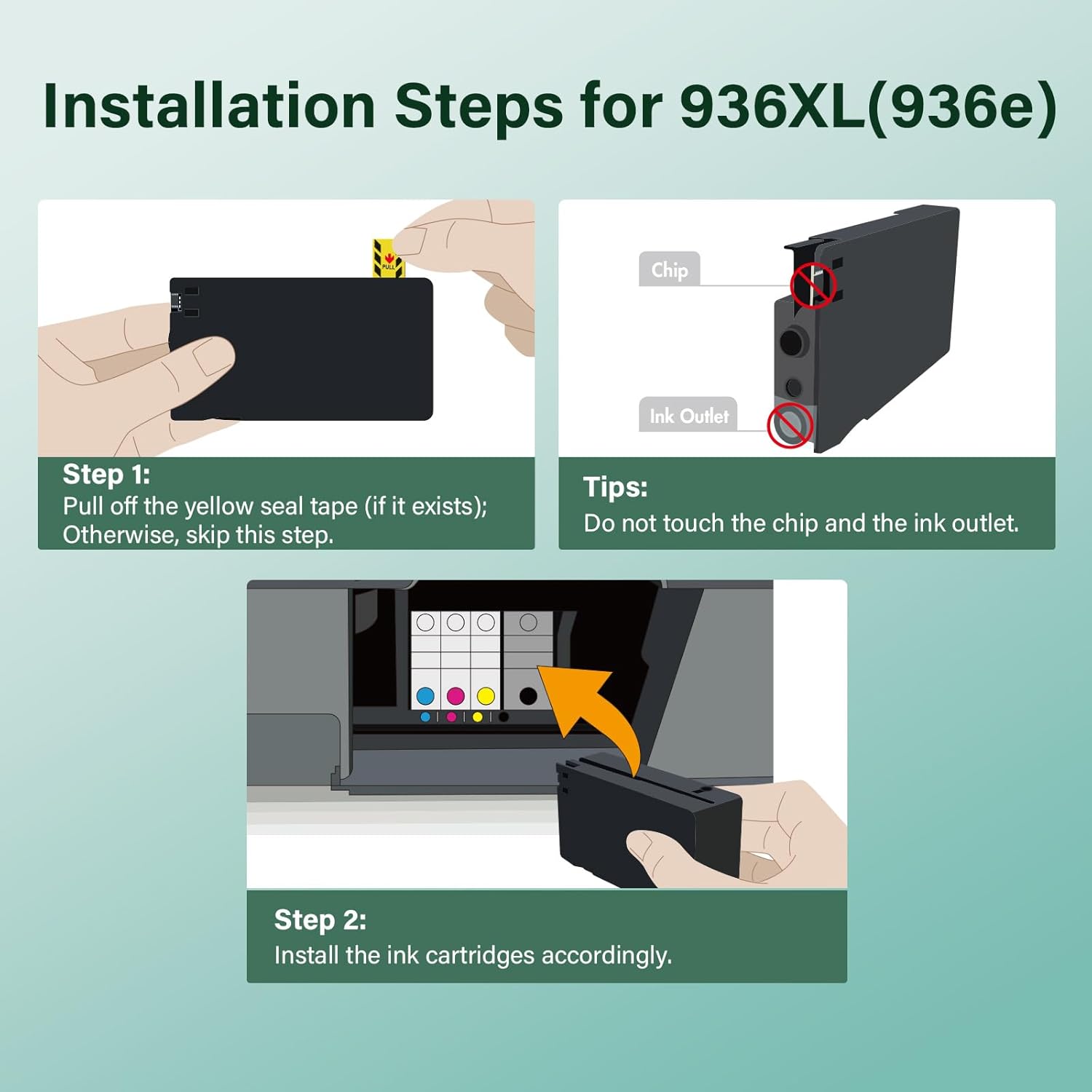 Installation Steps for 936XL(936e)

PULL

Step 1:
Pull off the yellow seal tape (if it exists); Otherwise, skip this step.

Chip

Ink Outlet

Tips:
Do not touch the chip and the ink outlet.

Step 2:
Install the ink cartridges accordingly.