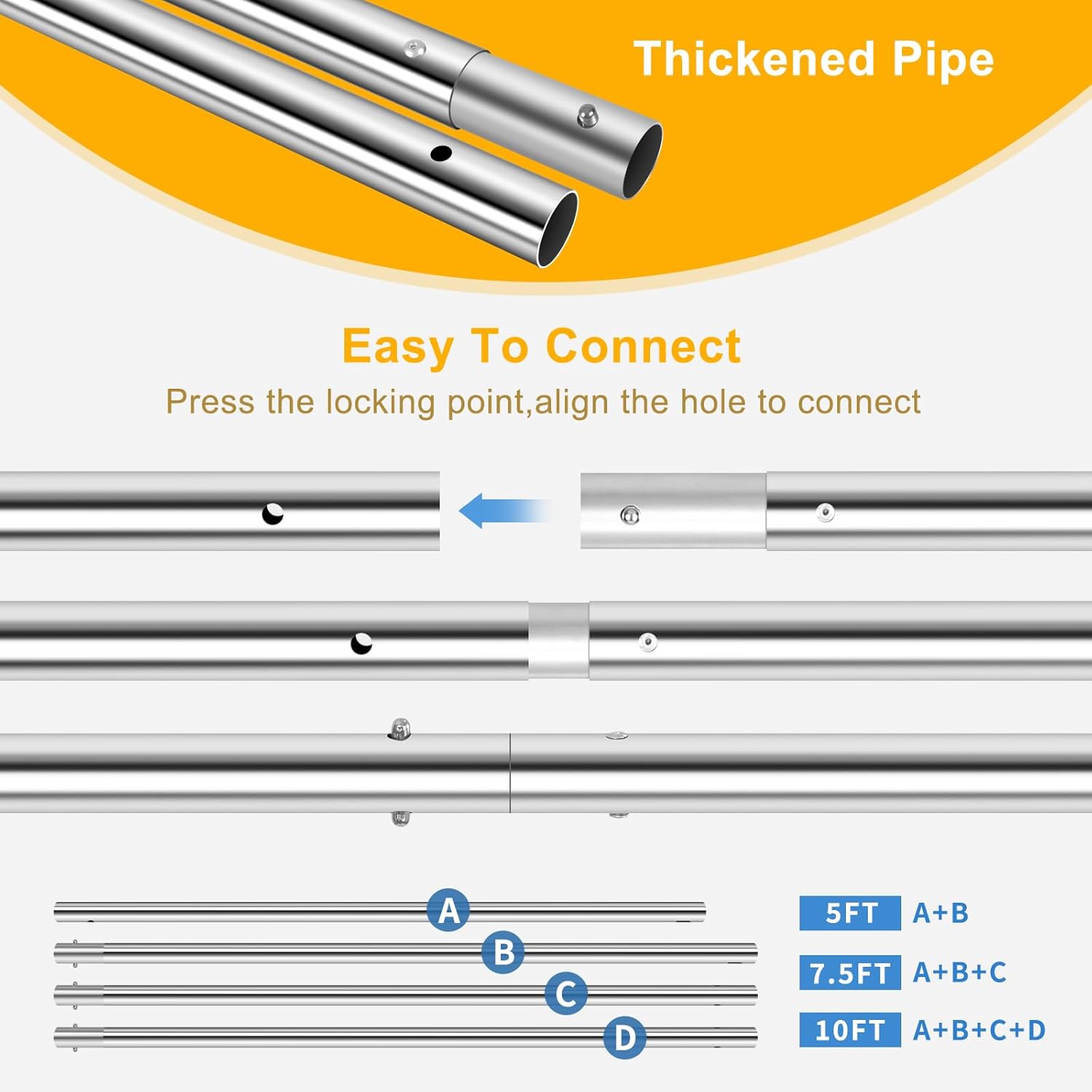 Thickened Pipe

Easy To Connect

Press the locking point,align the hole to connect

A
B
C
D

5FT A+B
7.5FT A+B+C
10FT A+B+C+D