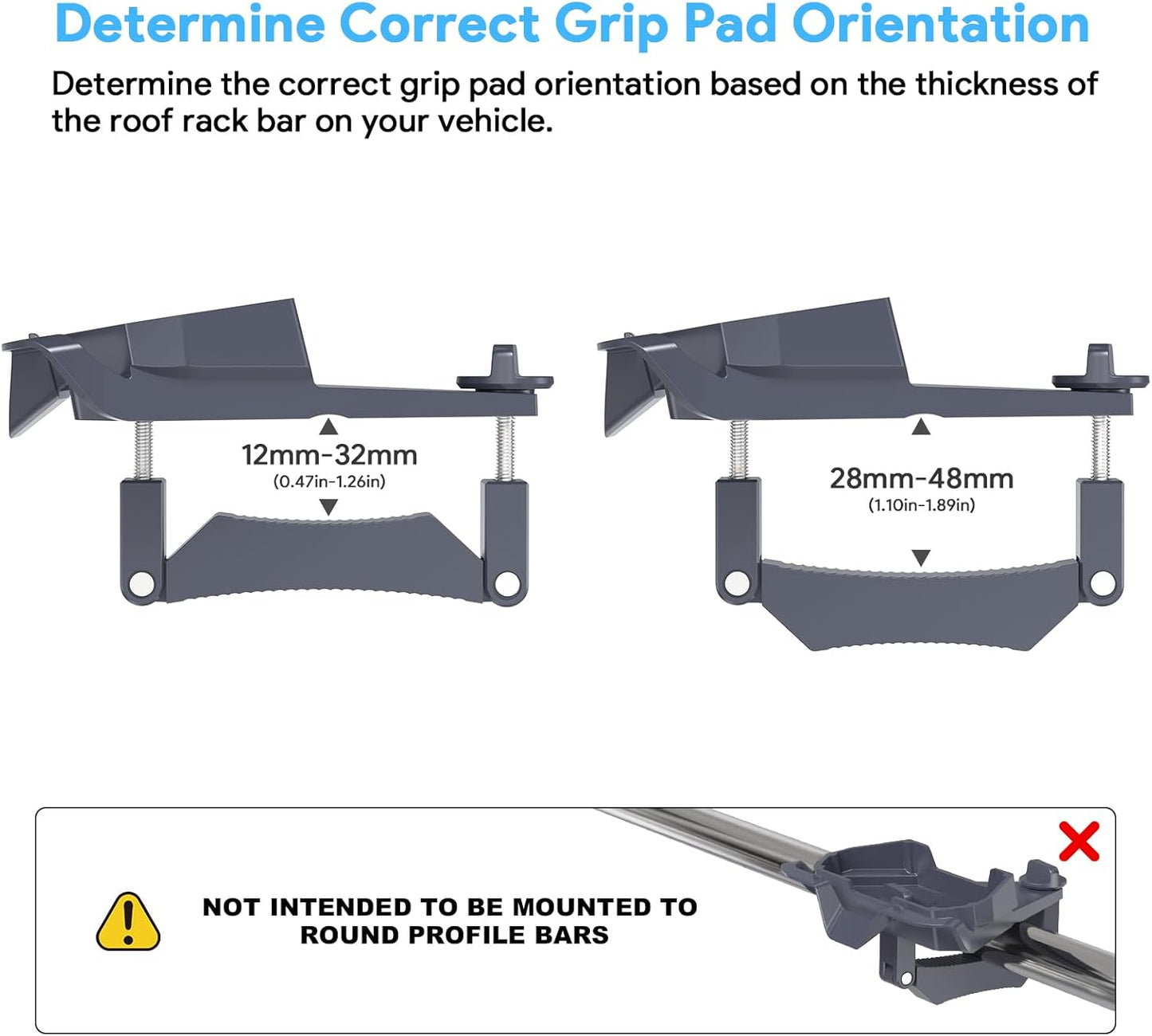 Determine Correct Grip Pad Orientation

Determine the correct grip pad orientation based on the thickness of the roof rack bar on your vehicle.

12mm-32mm
(0.47in-1.26in)

28mm-48mm
(1.10in-1.89in)

NOT INTENDED TO BE MOUNTED TO ROUND PROFILE BARS