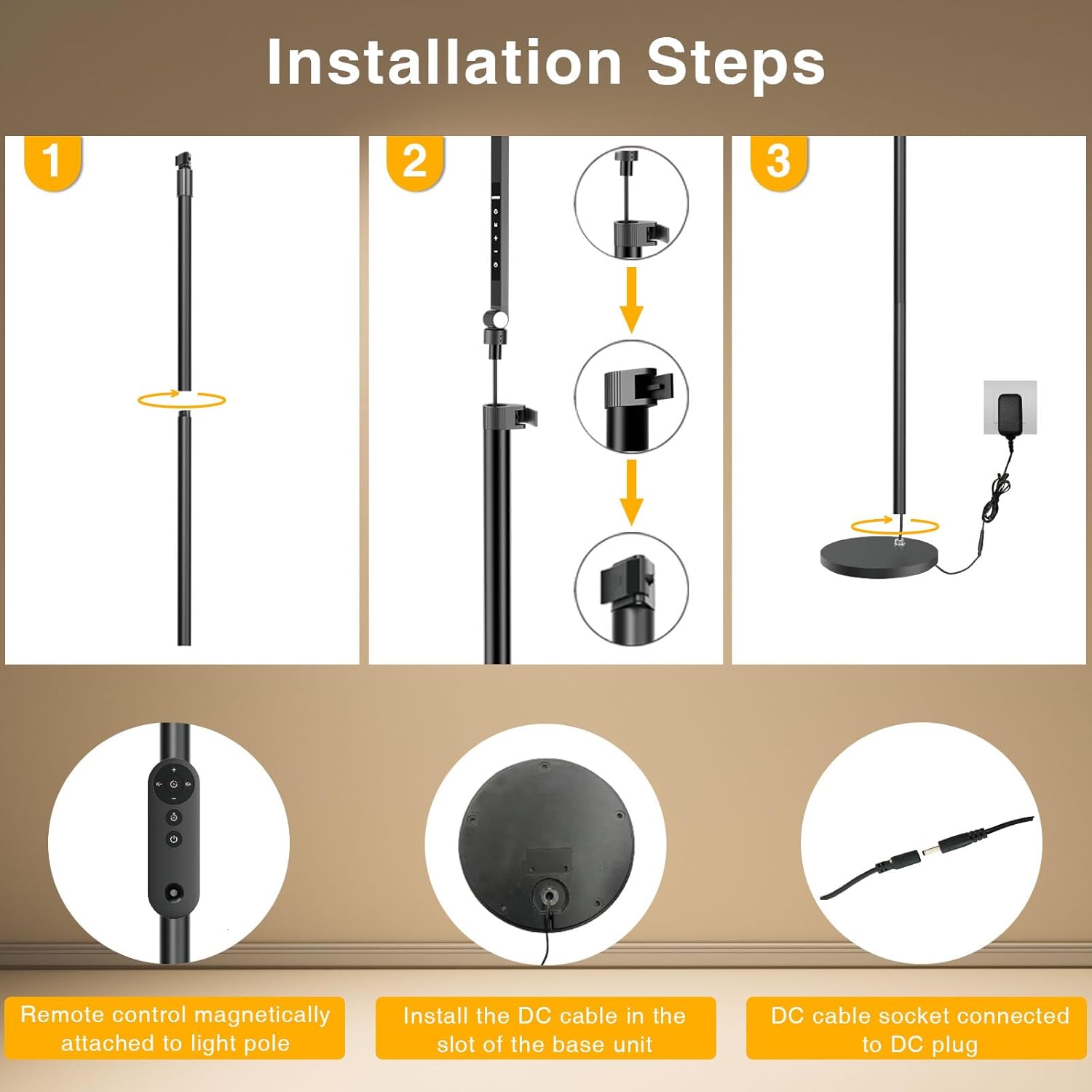 Installation Steps

1

2

3

Remote control magnetically attached to light pole

Install the DC cable in the slot of the base unit

DC cable socket connected to DC plug