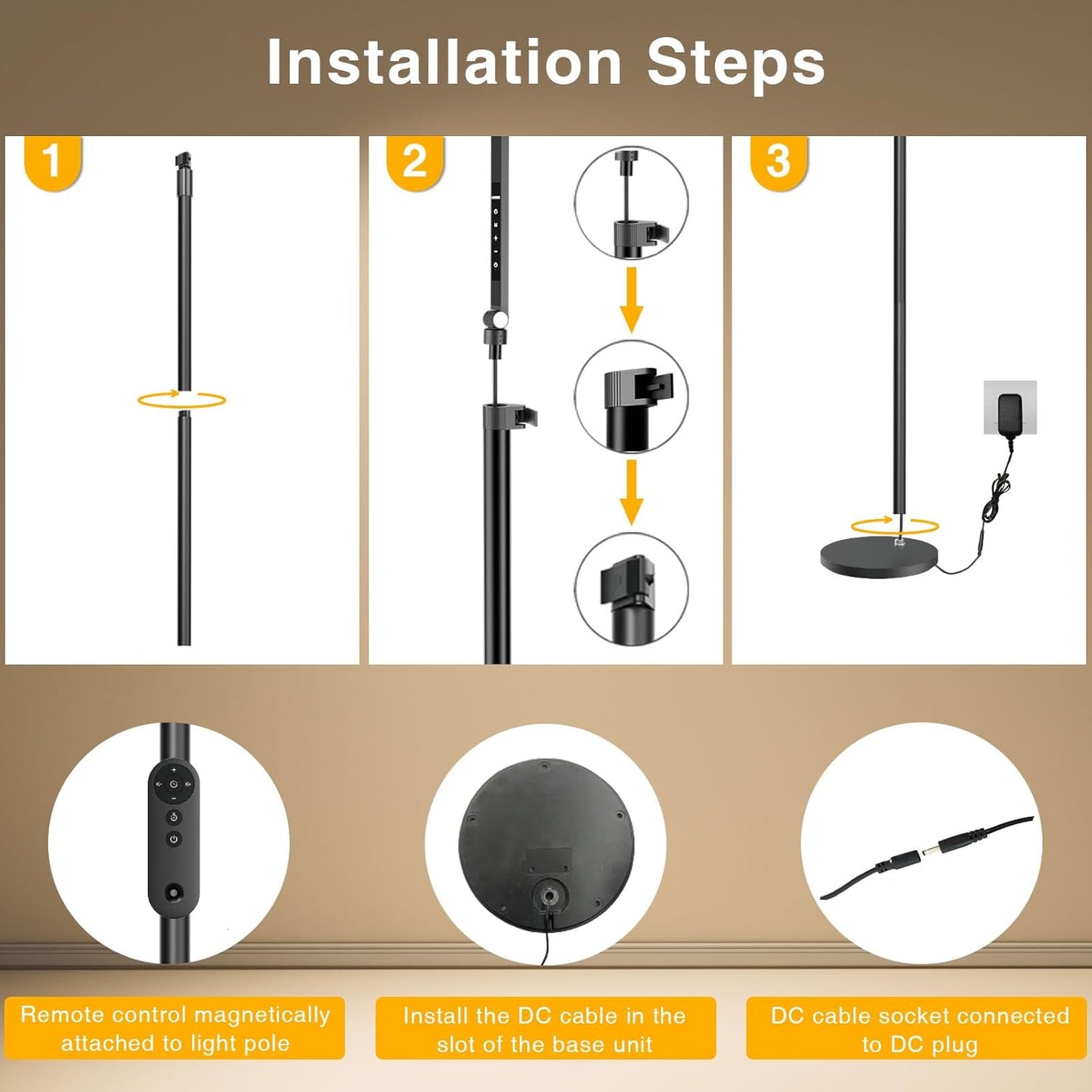 Installation Steps

1

2

3

Remote control magnetically attached to light pole

Install the DC cable in the slot of the base unit

DC cable socket connected to DC plug