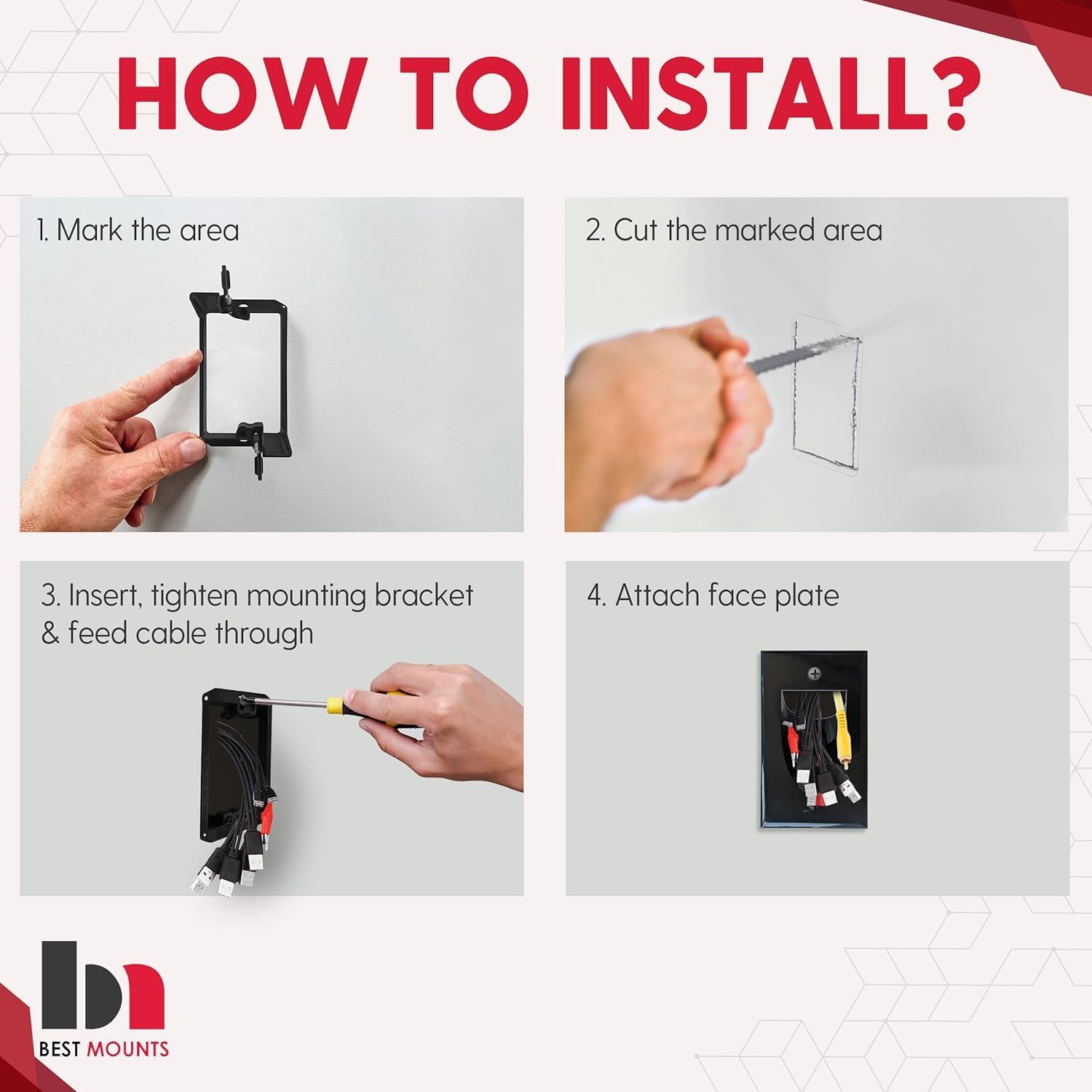 HOW TO INSTALL?

1. Mark the area

2. Cut the marked area

3. Insert, tighten mounting bracket & feed cable through

4. Attach face plate

BEST MOUNTS