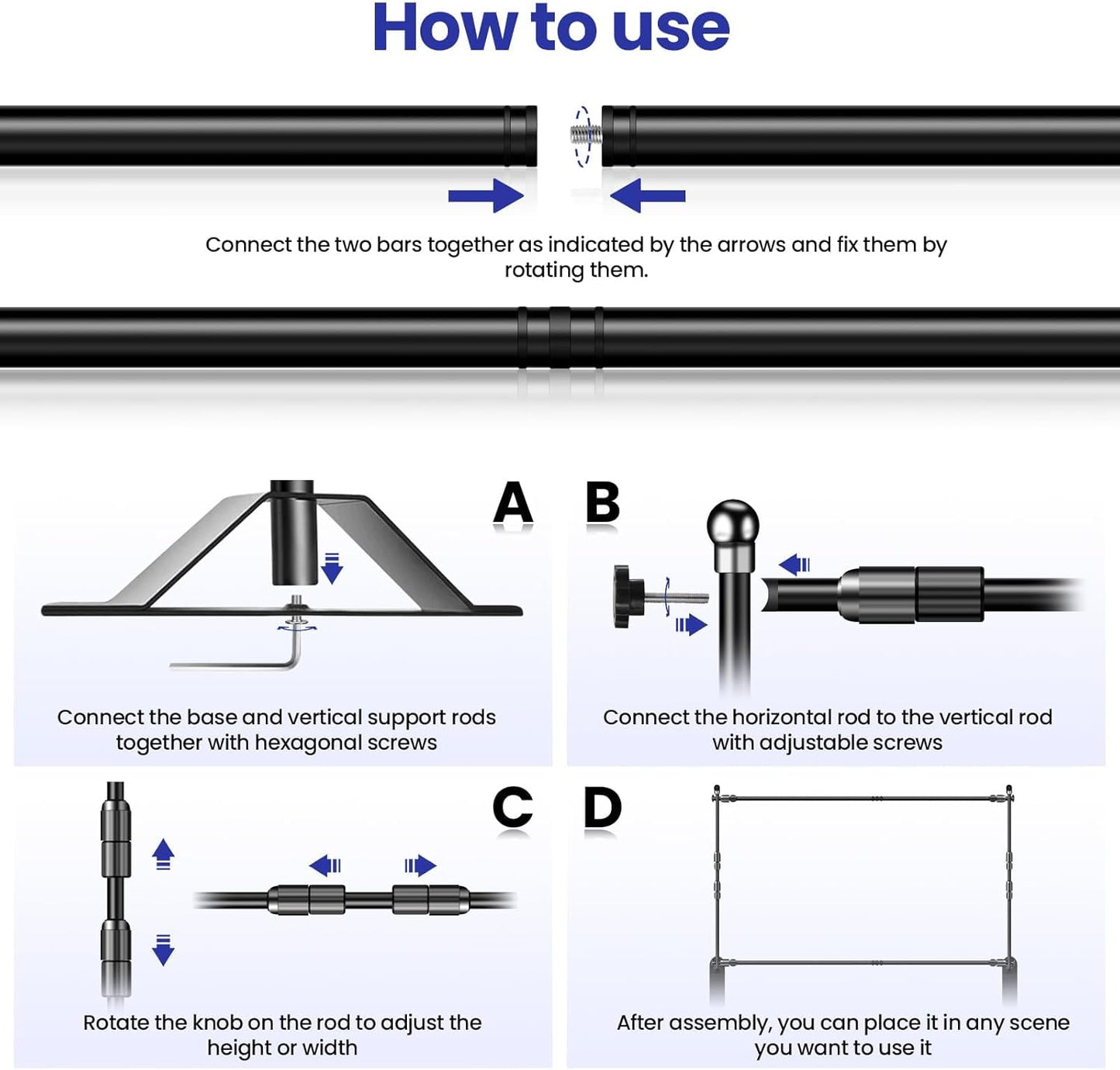 How to use

Connect the two bars together as indicated by the arrows and fix them by rotating them.

A

Connect the base and vertical support rods together with hexagonal screws

B

Connect the horizontal rod to the vertical rod with adjustable screws

C

Rotate the knob on the rod to adjust the height or width

D

After assembly, you can place it in any scene you want to use it