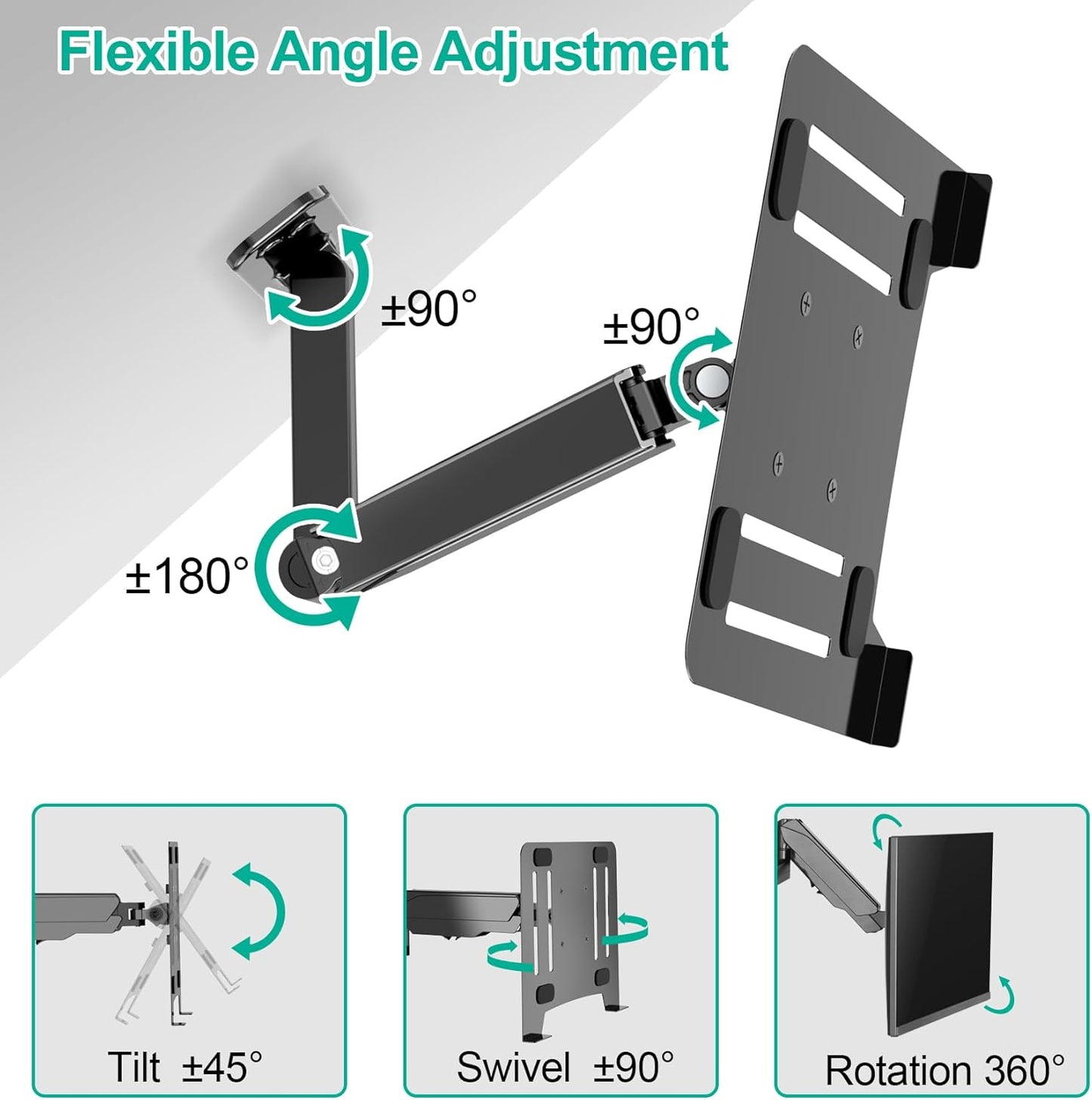 Flexible Angle Adjustment

±90°

±90°

±180°

Tilt ±45°

Swivel ±90°

Rotation 360°