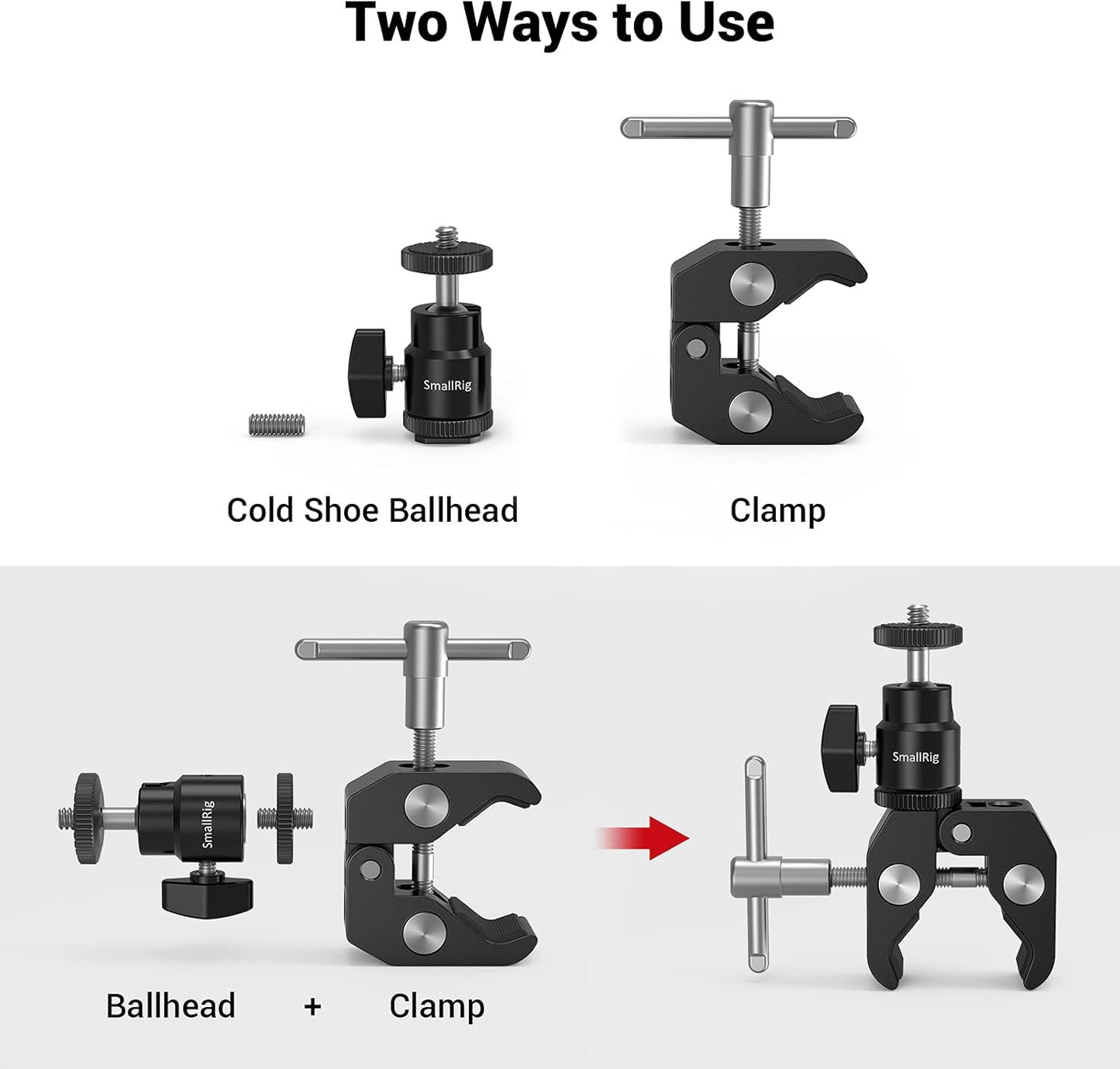 Two Ways to Use

SmallRig

Cold Shoe Ballhead

Clamp

SmallRig

SmallRig

Ballhead + Clamp