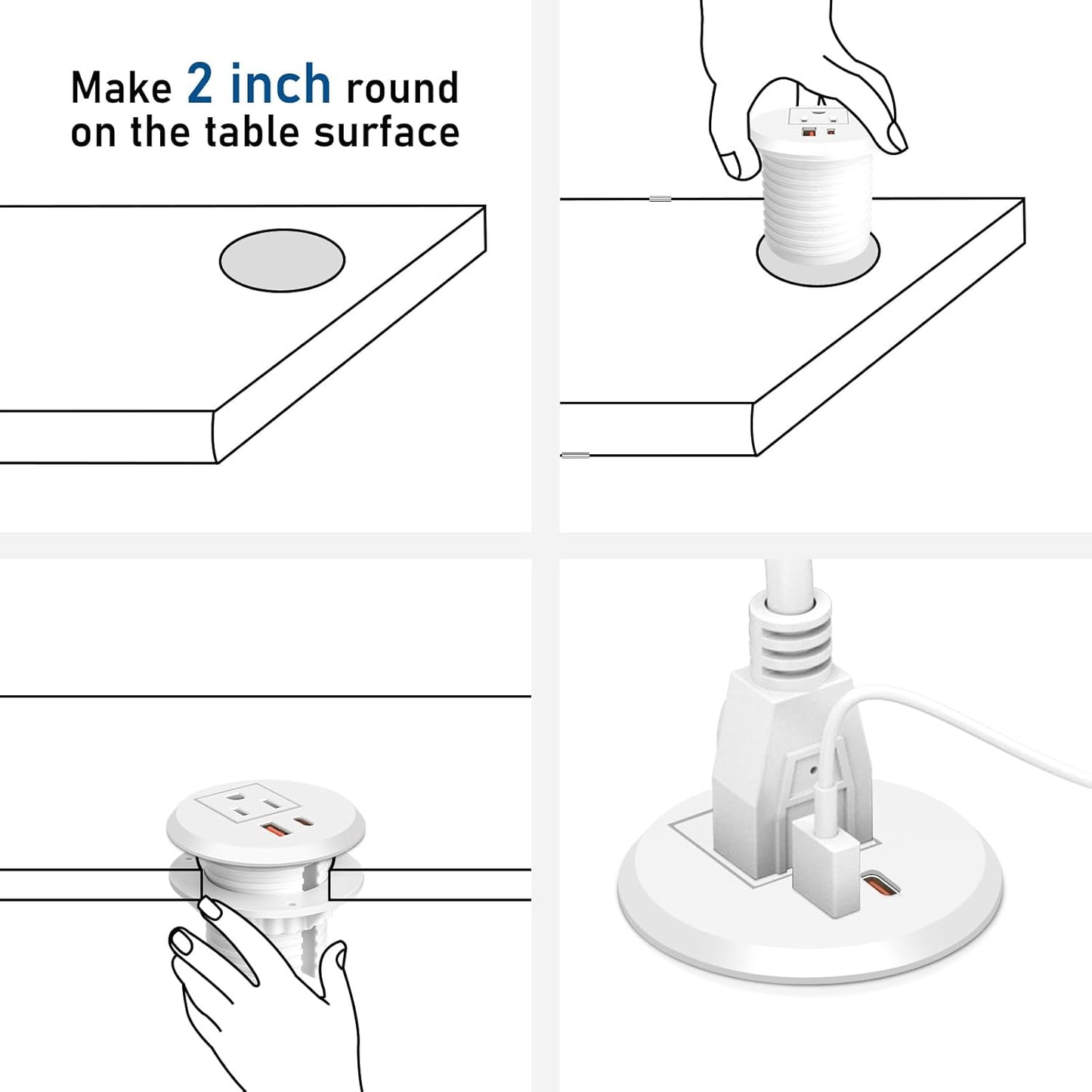 Make 2 inch round on the table surface