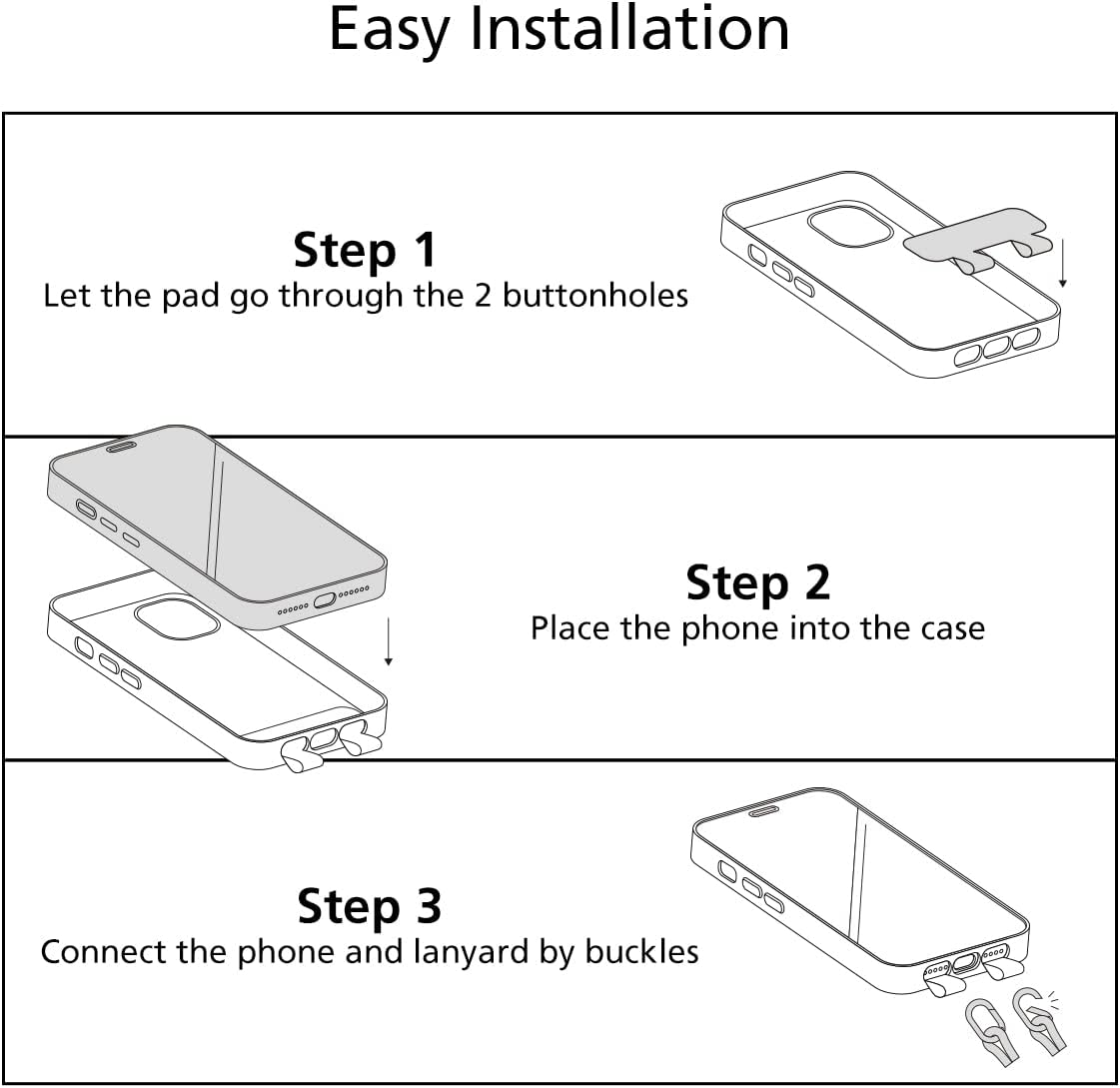 Easy Installation

Step 1
Let the pad go through the 2 buttonholes

Step 2
Place the phone into the case

Step 3
Connect the phone and lanyard by buckles