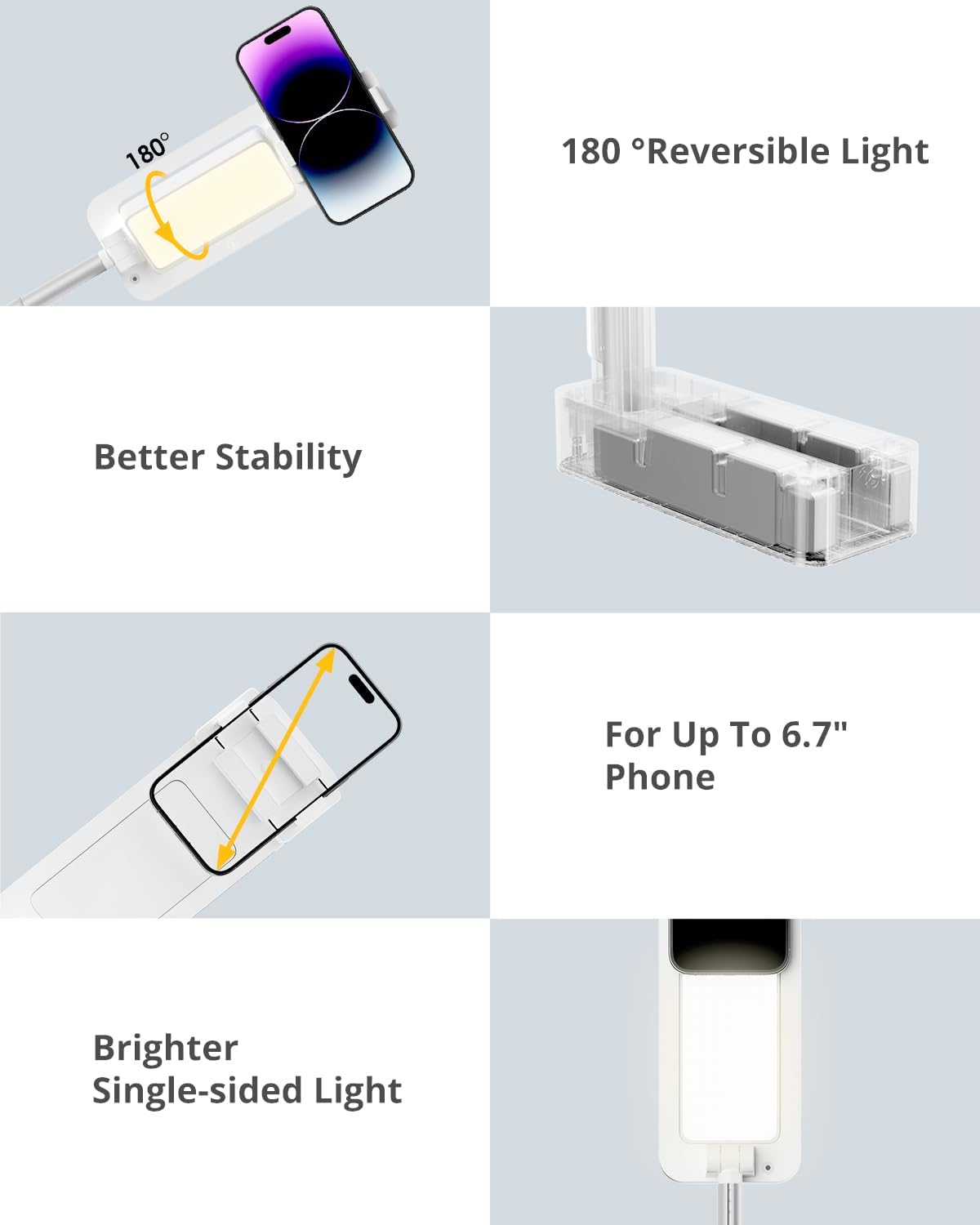 180°

180 °Reversible Light

Better Stability

For Up To 6.7" Phone

Brighter Single-sided Light