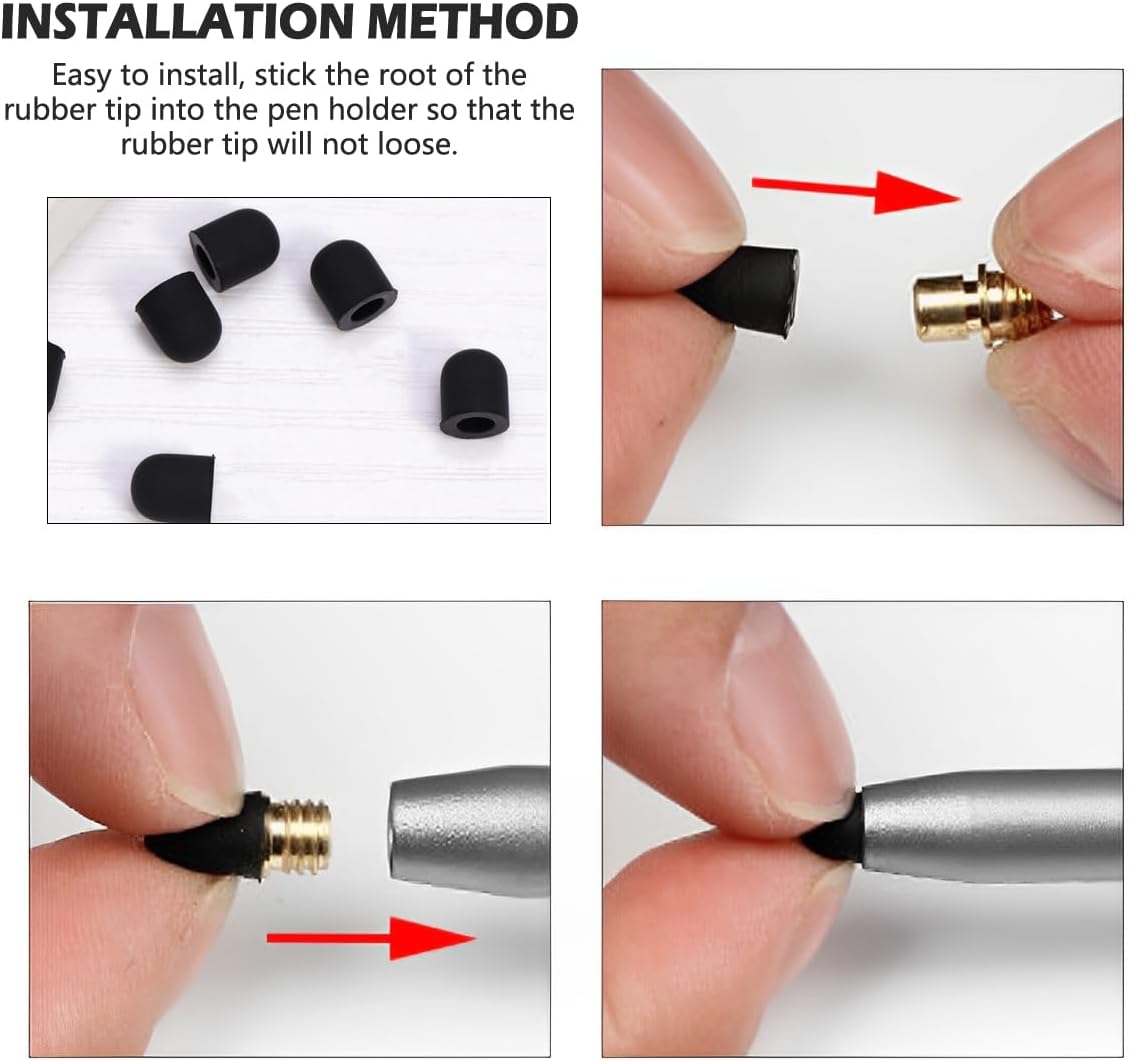 INSTALLATION METHOD

Easy to install, stick the root of the rubber tip into the pen holder so that the rubber tip will not loose.