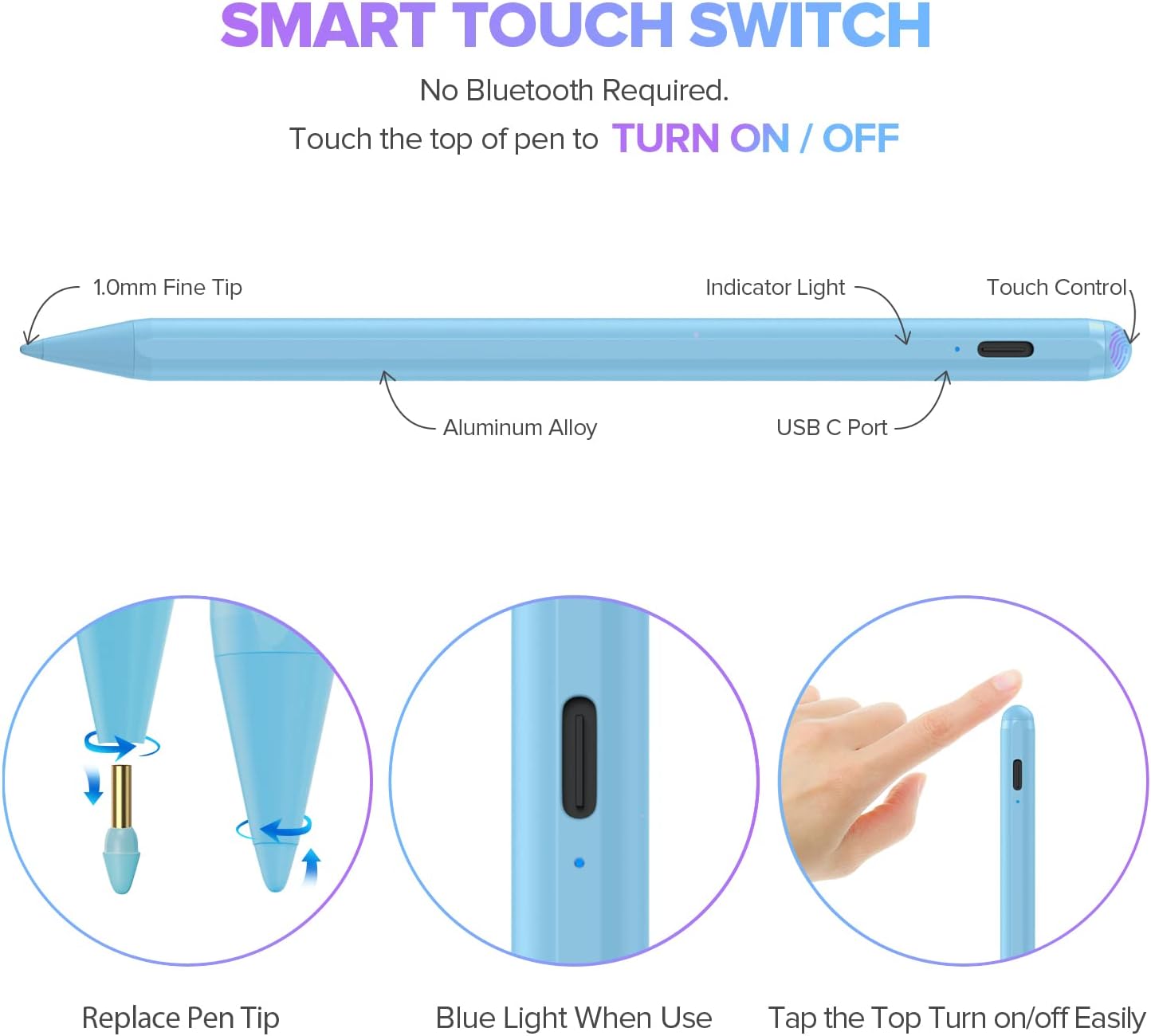 SMART TOUCH SWITCH

No Bluetooth Required.

Touch the top of pen to TURN ON / OFF

1.0mm Fine Tip

Indicator Light

Touch Control

Aluminum Alloy

USB C Port

Replace Pen Tip

Blue Light When Use

Tap the Top Turn on/off Easily