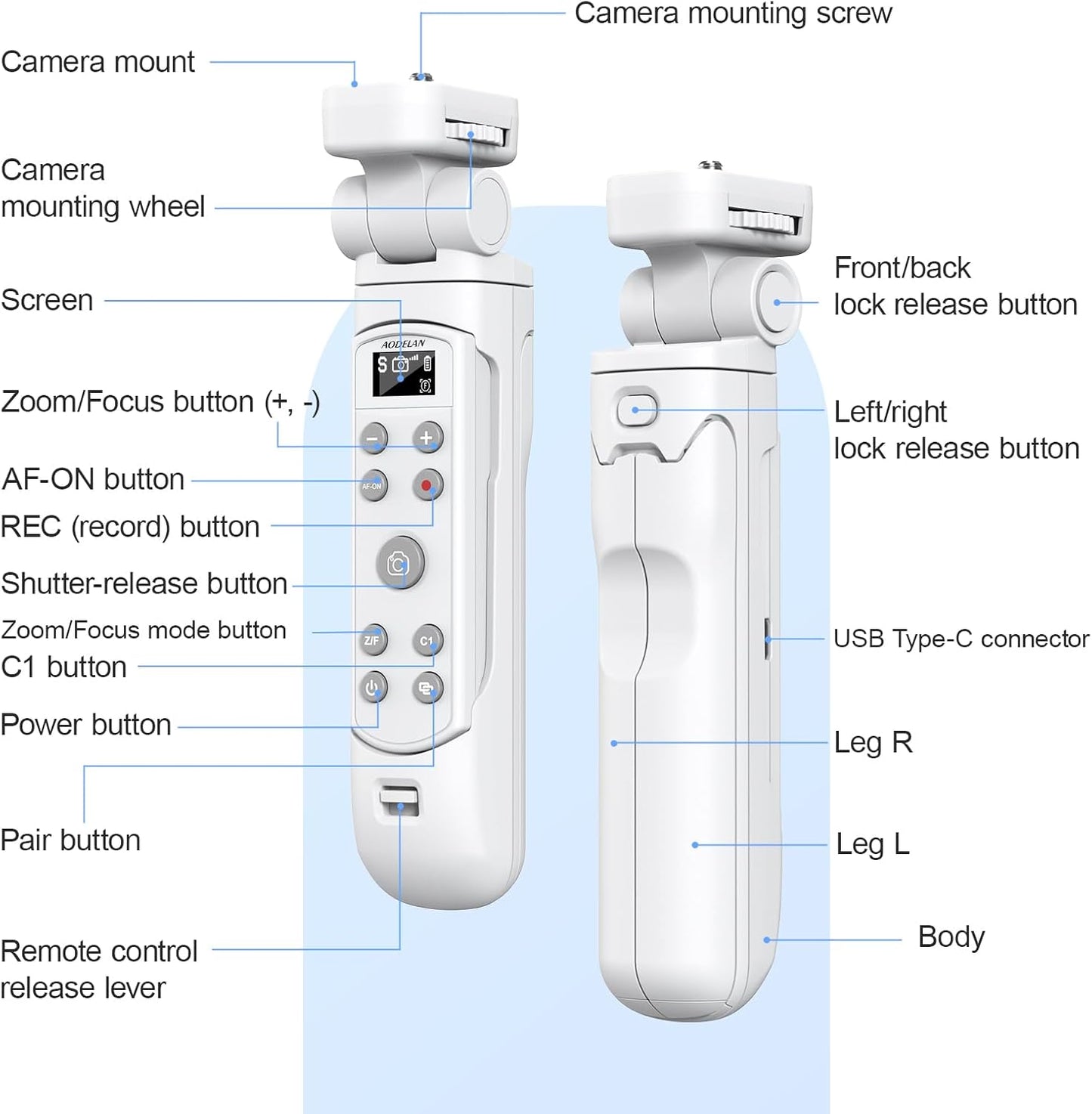 Camera mounting screw

Camera mount

Camera mounting wheel

Screen

AODELAN

S

Zoom/Focus button (+, -)

AF-ON button

AF-ON

REC (record) button

Shutter-release button

Zoom/Focus mode button

Z/F

C1

C1 button

Power button

Pair button

Remote control release lever

Front/back lock release button

Left/right lock release button

USB Type-C connector

Leg R

Leg L

Body