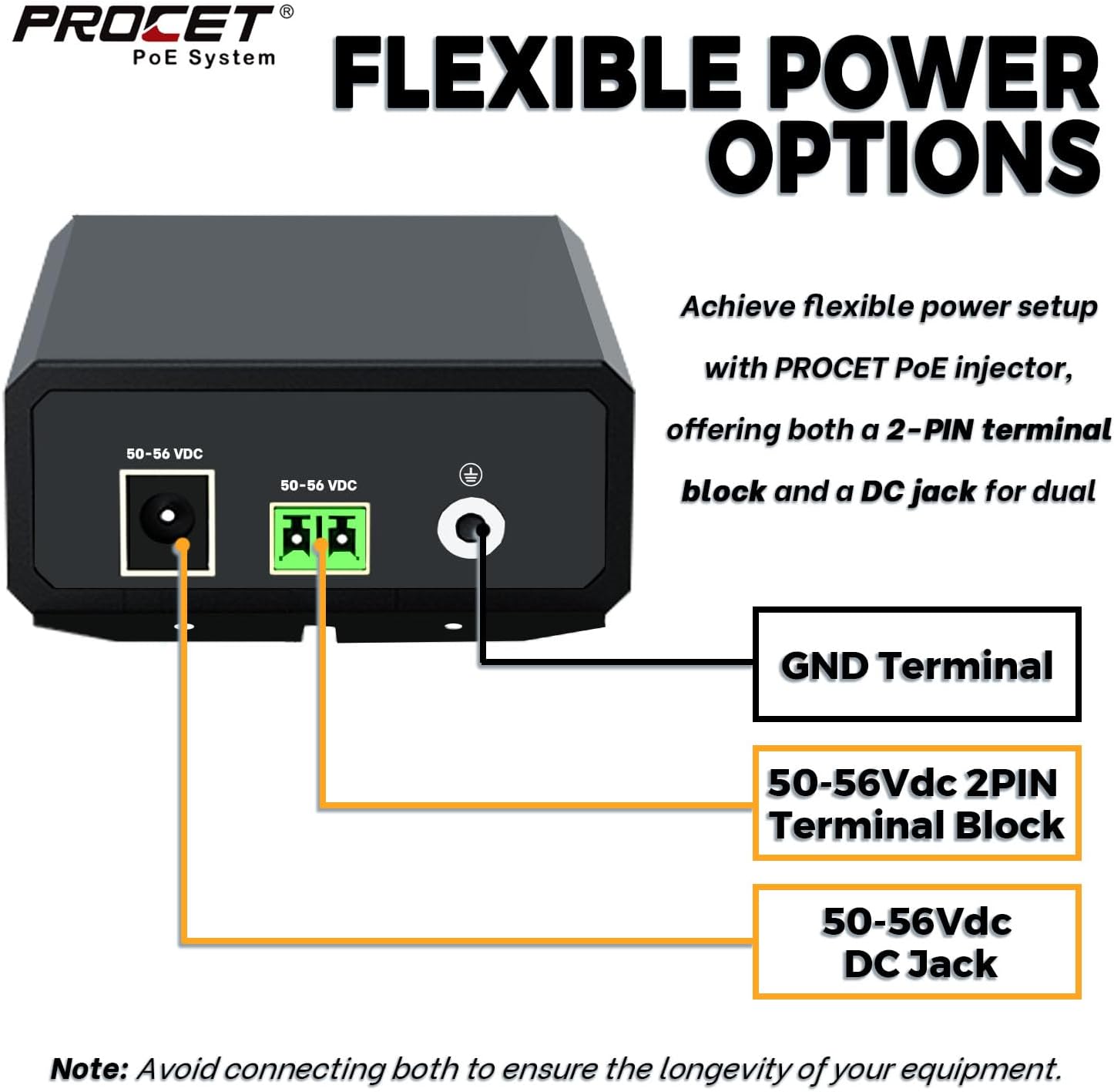 PROCET®
PoE System

FLEXIBLE POWER OPTIONS

Achieve flexible power setup with PROCET PoE injector, offering both a 2-PIN terminal block and a DC jack for dual

50-56 VDC

50-56 VDC

GND Terminal

50-56Vdc 2PIN Terminal Block

50-56Vdc DC Jack

Note: Avoid connecting both to ensure the longevity of your equipment.