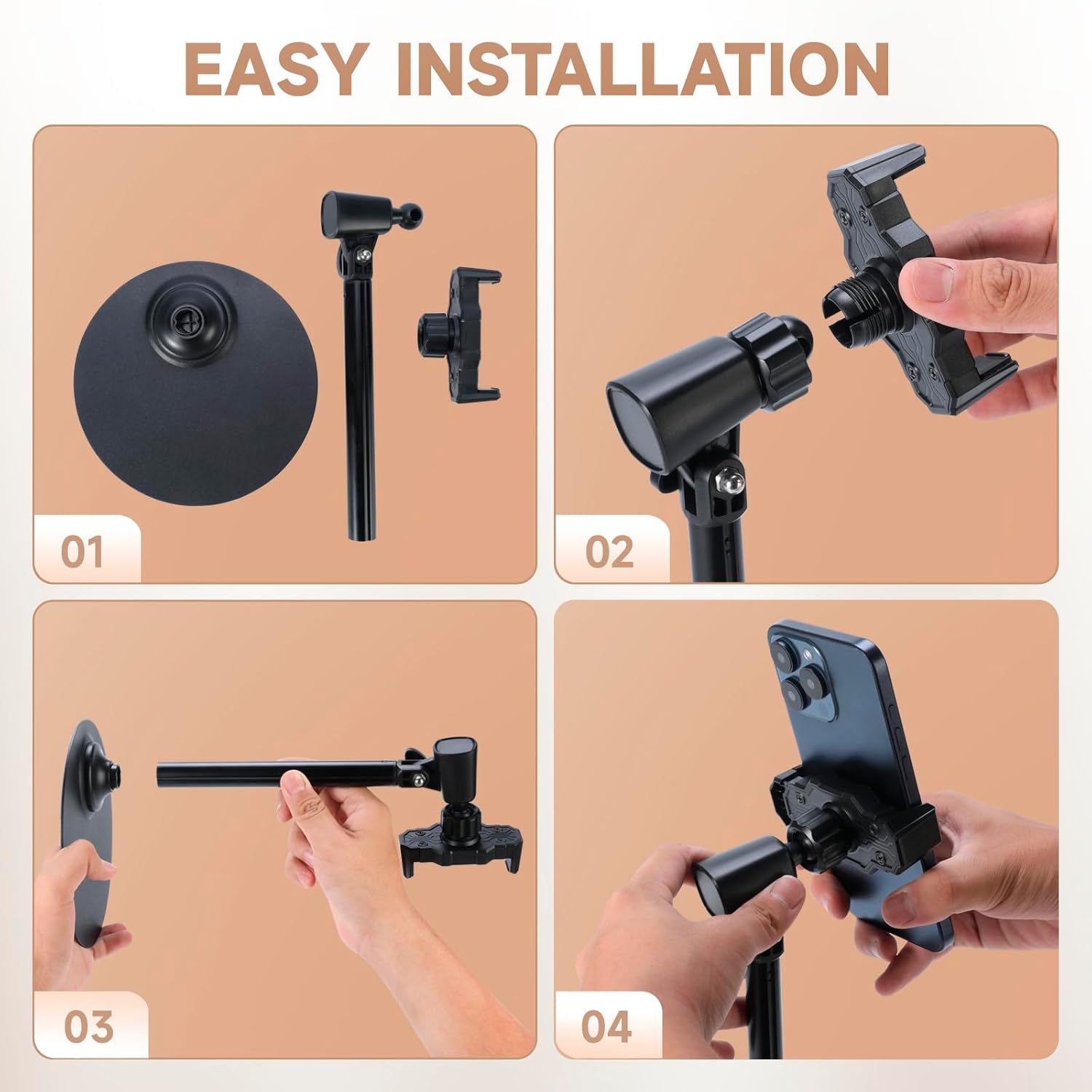 EASY INSTALLATION

01

02

03

04