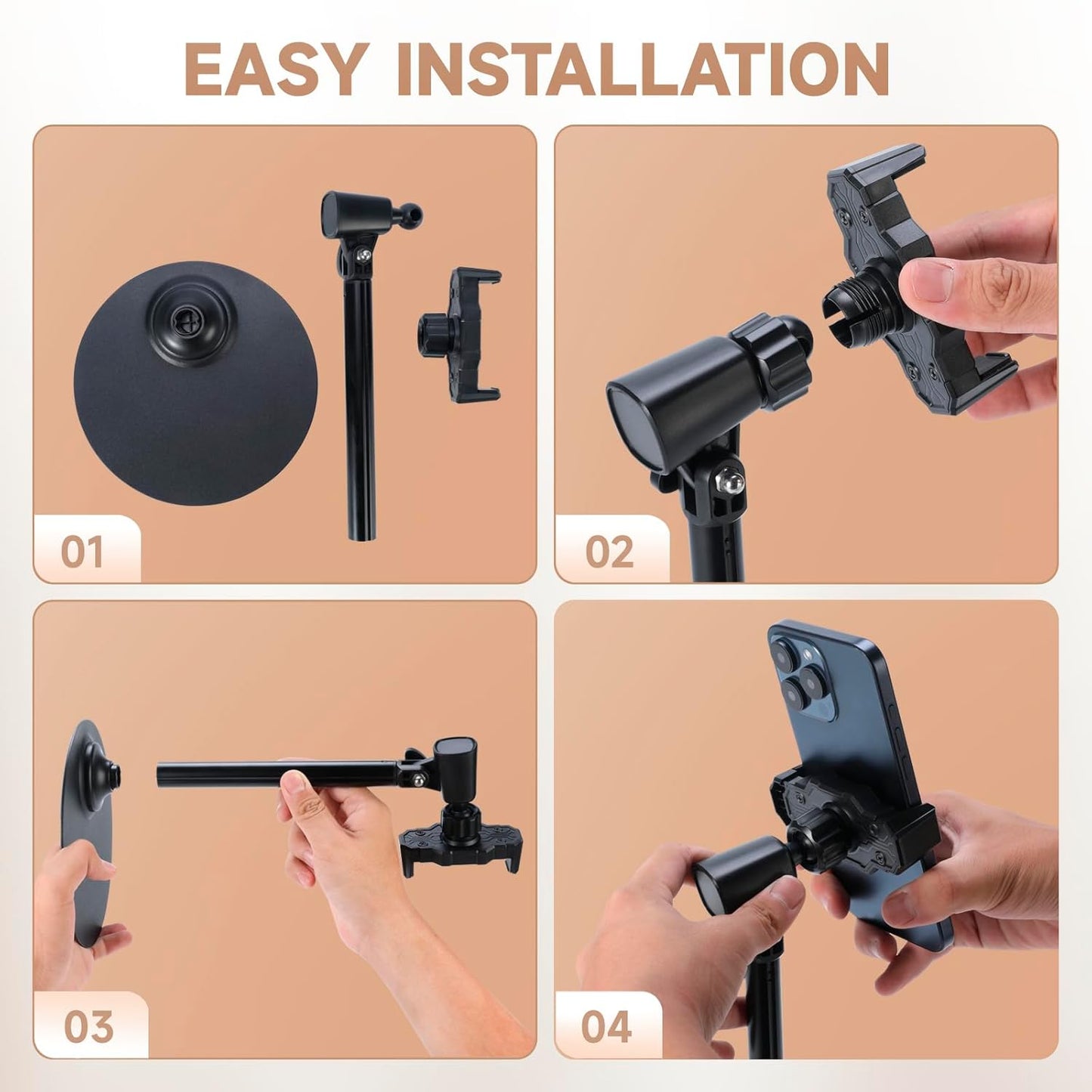 EASY INSTALLATION

01

02

03

04