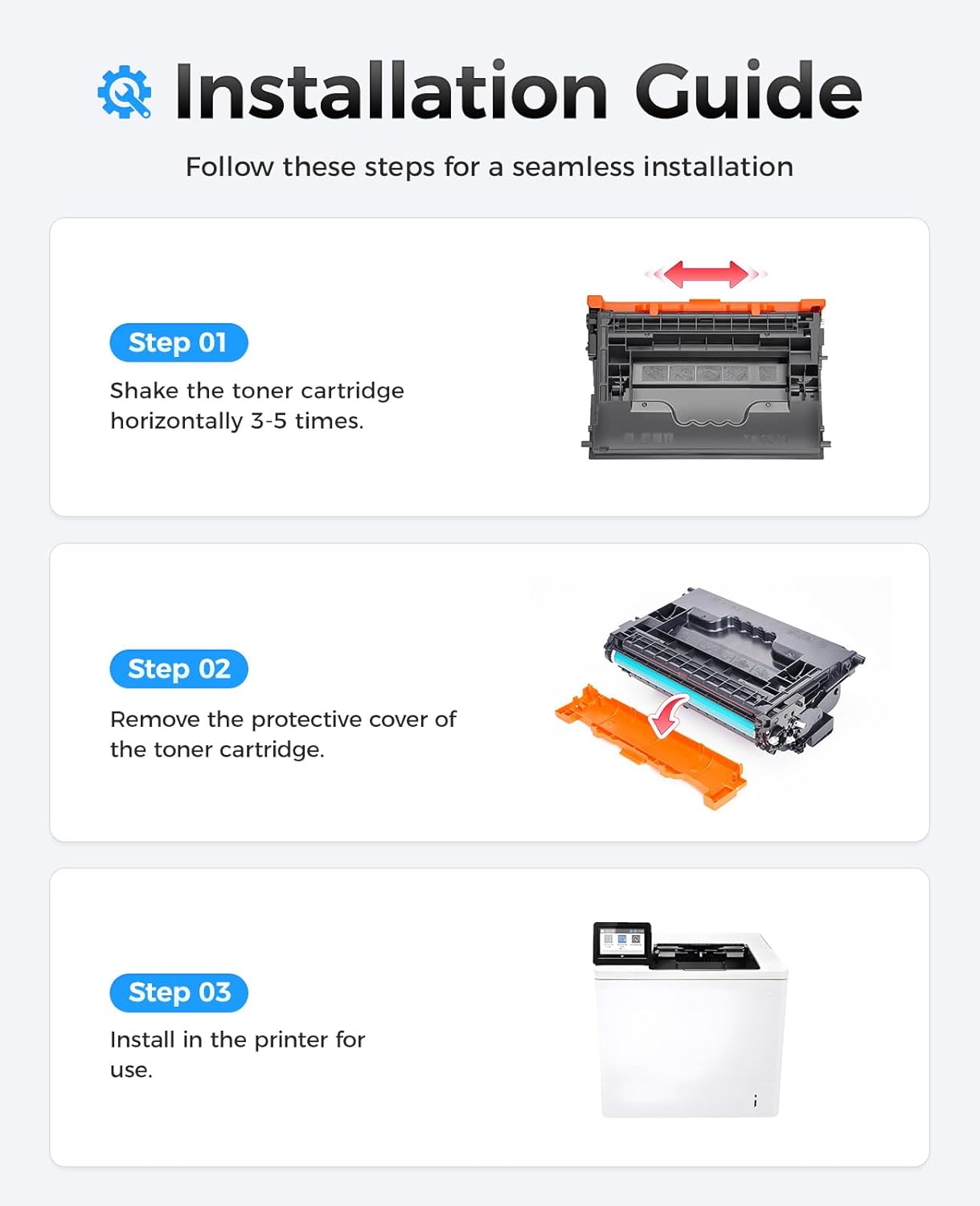 Installation Guide

Follow these steps for a seamless installation

Step 01

Shake the toner cartridge horizontally 3-5 times.

Step 02

Remove the protective cover of the toner cartridge.

Step 03

Install in the printer for use.