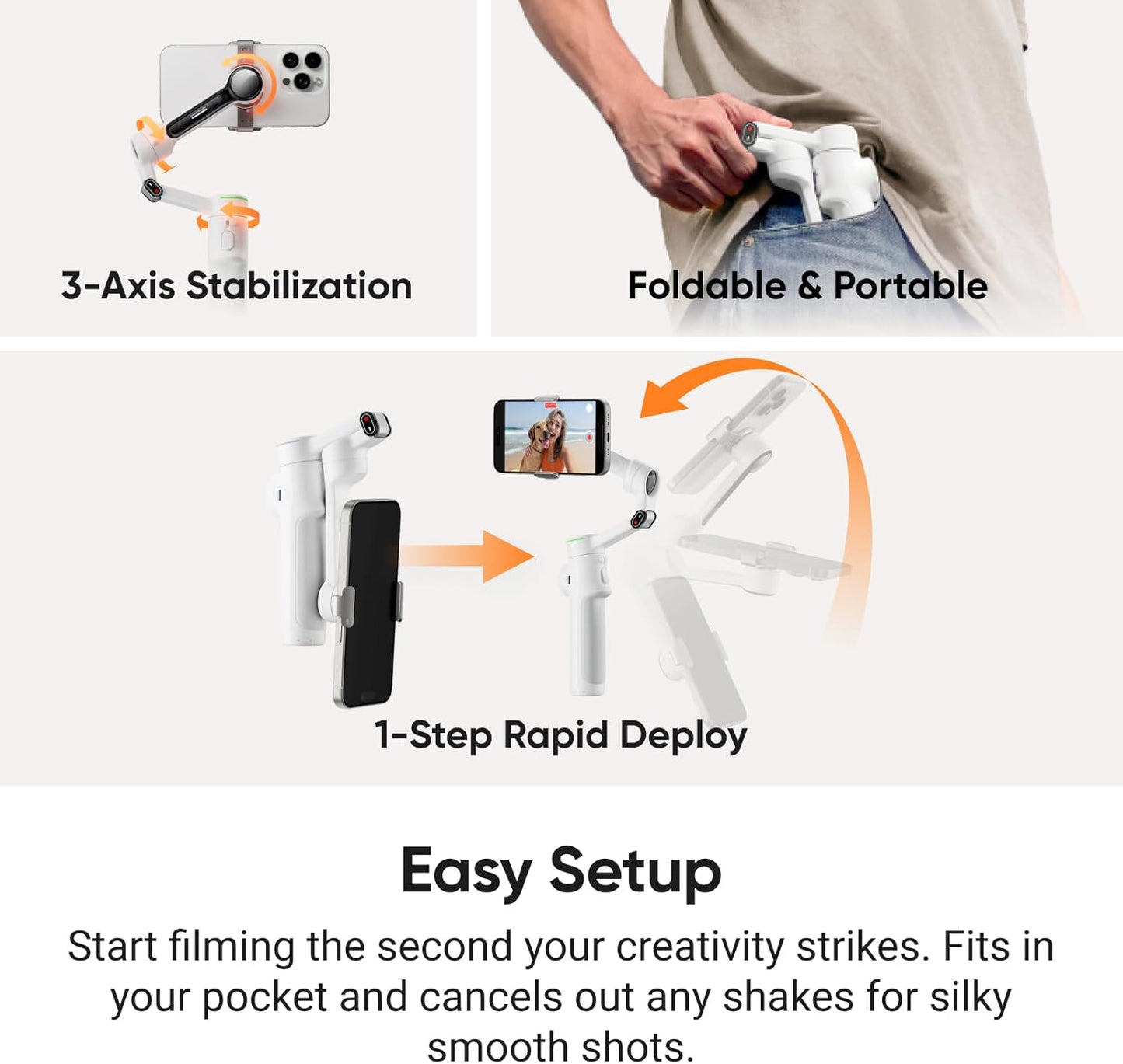 3-Axis Stabilization

Foldable & Portable

1-Step Rapid Deploy

Easy Setup

Start filming the second your creativity strikes. Fits in your pocket and cancels out any shakes for silky smooth shots.