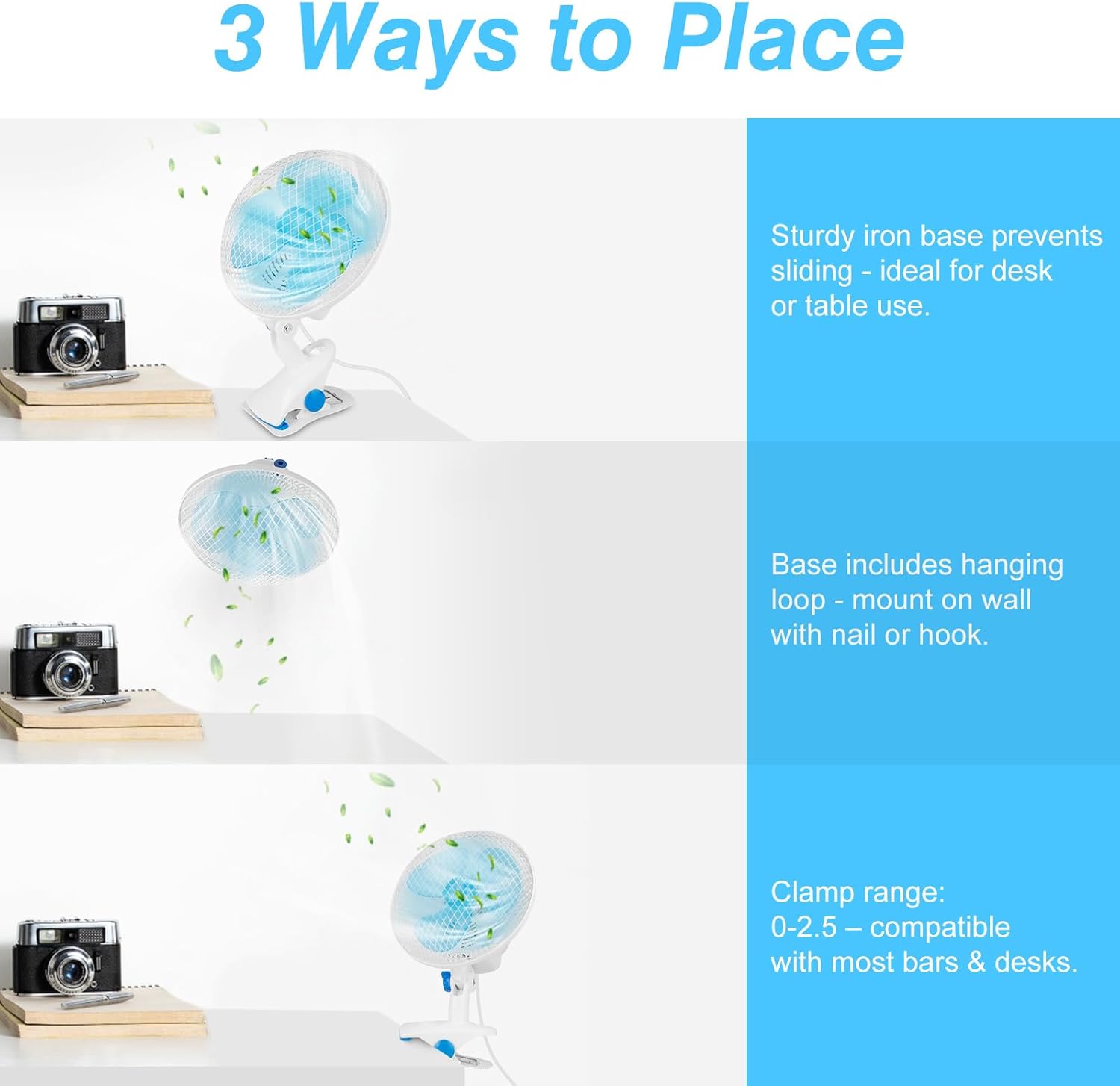 3 Ways to Place

Sturdy iron base prevents sliding - ideal for desk or table use.

Base includes hanging loop - mount on wall with nail or hook.

Clamp range:
0-2.5 – compatible with most bars & desks.