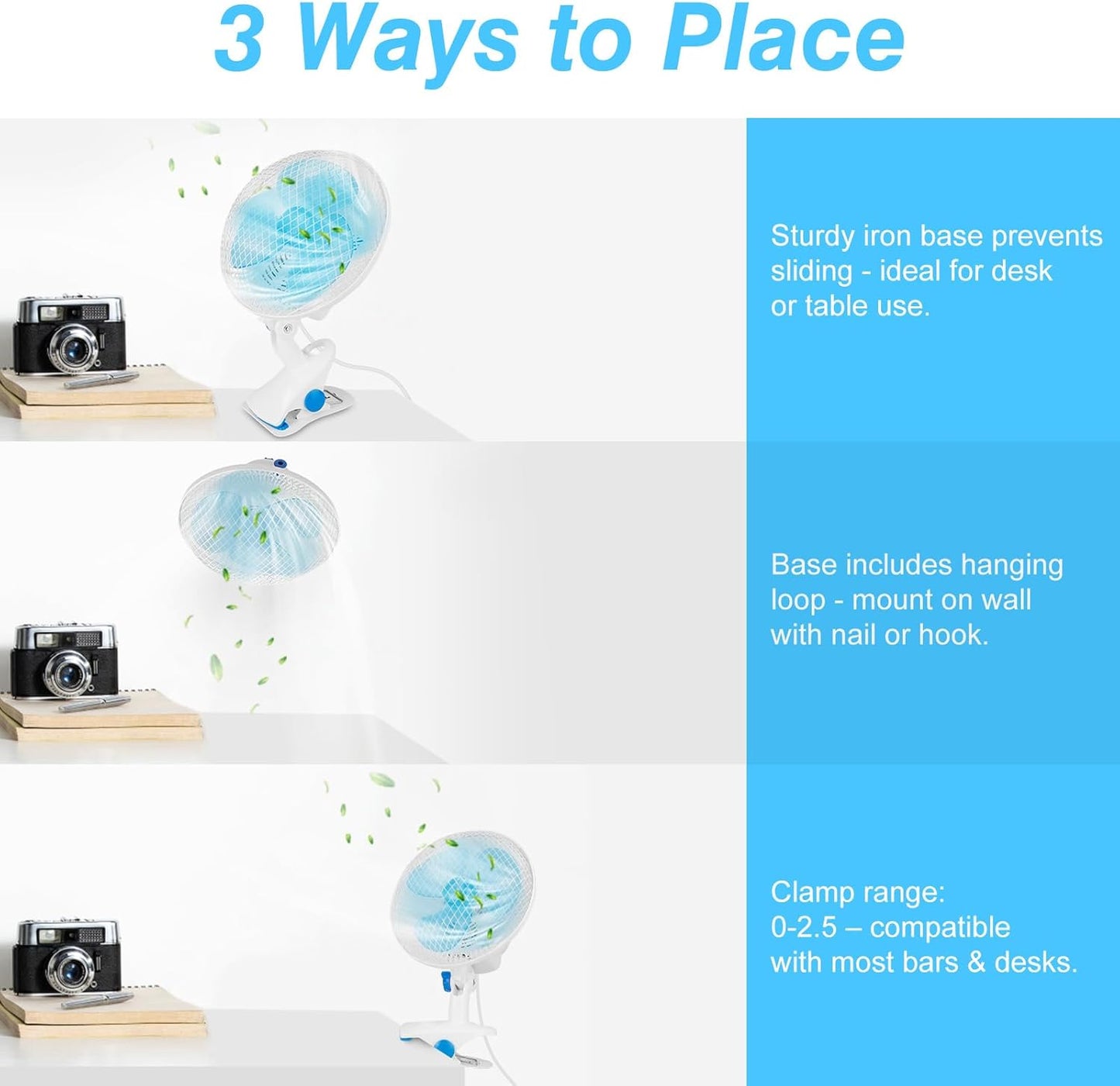 3 Ways to Place

Sturdy iron base prevents sliding - ideal for desk or table use.

Base includes hanging loop - mount on wall with nail or hook.

Clamp range: 0-2.5 – compatible with most bars & desks.