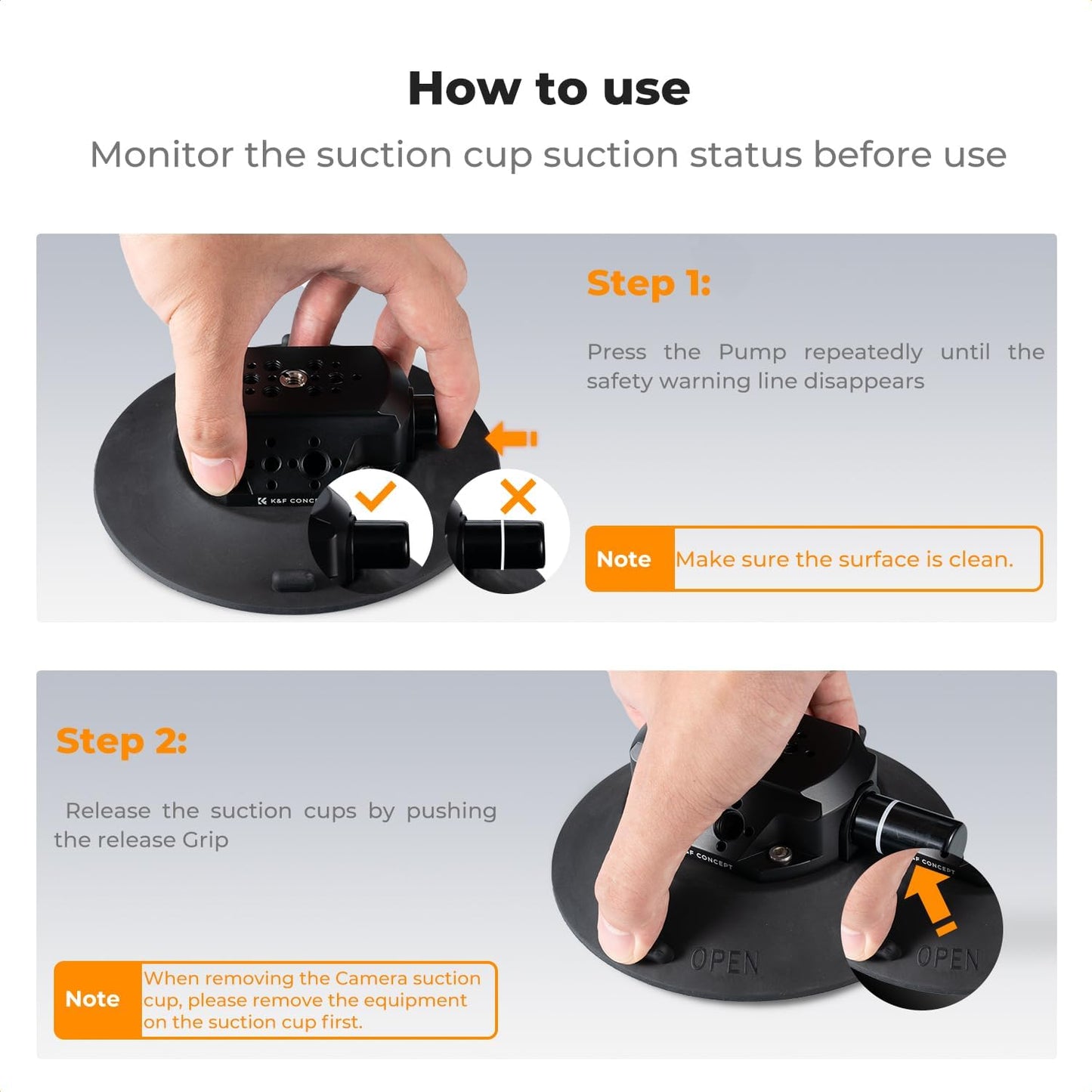 How to use

Monitor the suction cup suction status before use

Step 1:

Press the Pump repeatedly until the safety warning line disappears

K&F CONC

Note Make sure the surface is clean.

Step 2:

Release the suction cups by pushing the release Grip

Note When removing the Camera suction cup, please remove the equipment on the suction cup first.

F CONCEPT

F CONCEPT

OPEN

OPEN