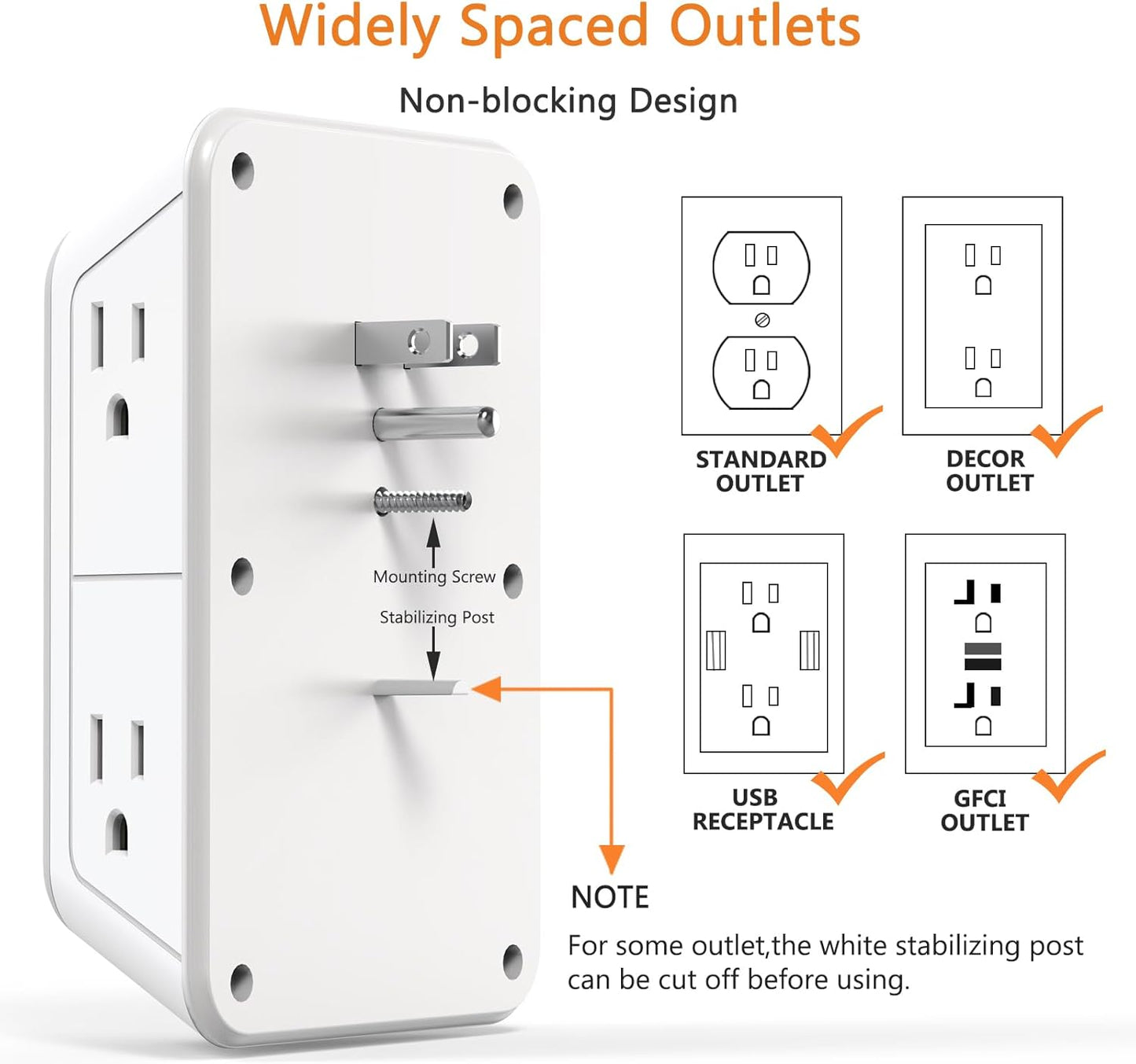 Widely Spaced Outlets

Non-blocking Design

Mounting Screw

Stabilizing Post

STANDARD OUTLET

DECOR OUTLET

USB RECEPTACLE

GFCI OUTLET

NOTE

For some outlet,the white stabilizing post can be cut off before using.