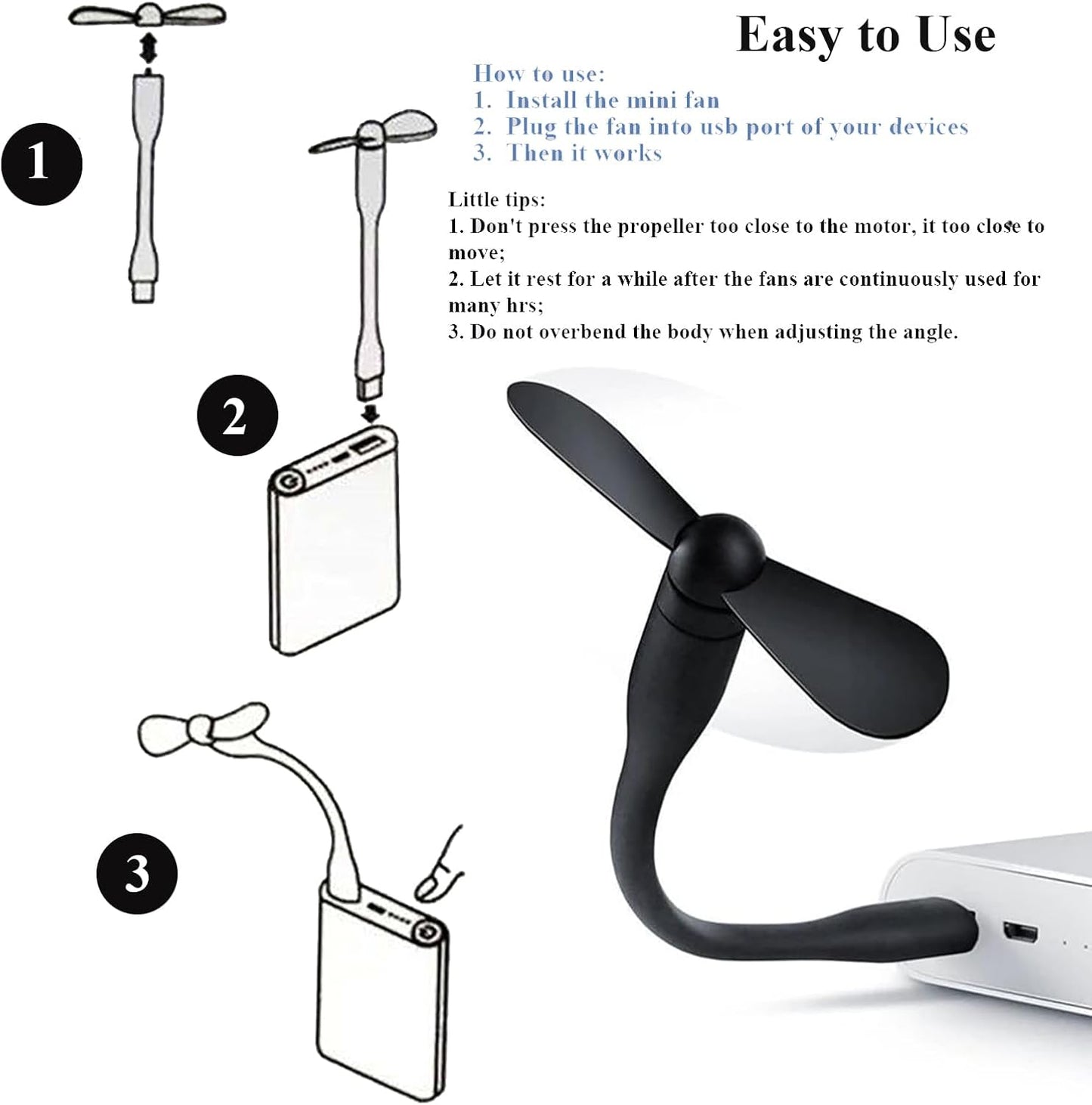 Easy to Use

How to use:
1. Install the mini fan
2. Plug the fan into usb port of your devices
3. Then it works

Little tips:
1. Don't press the propeller too close to the motor, it too close to move;
2. Let it rest for a while after the fans are continuously used for many hrs;
3. Do not overbend the body when adjusting the angle.

1

2

3