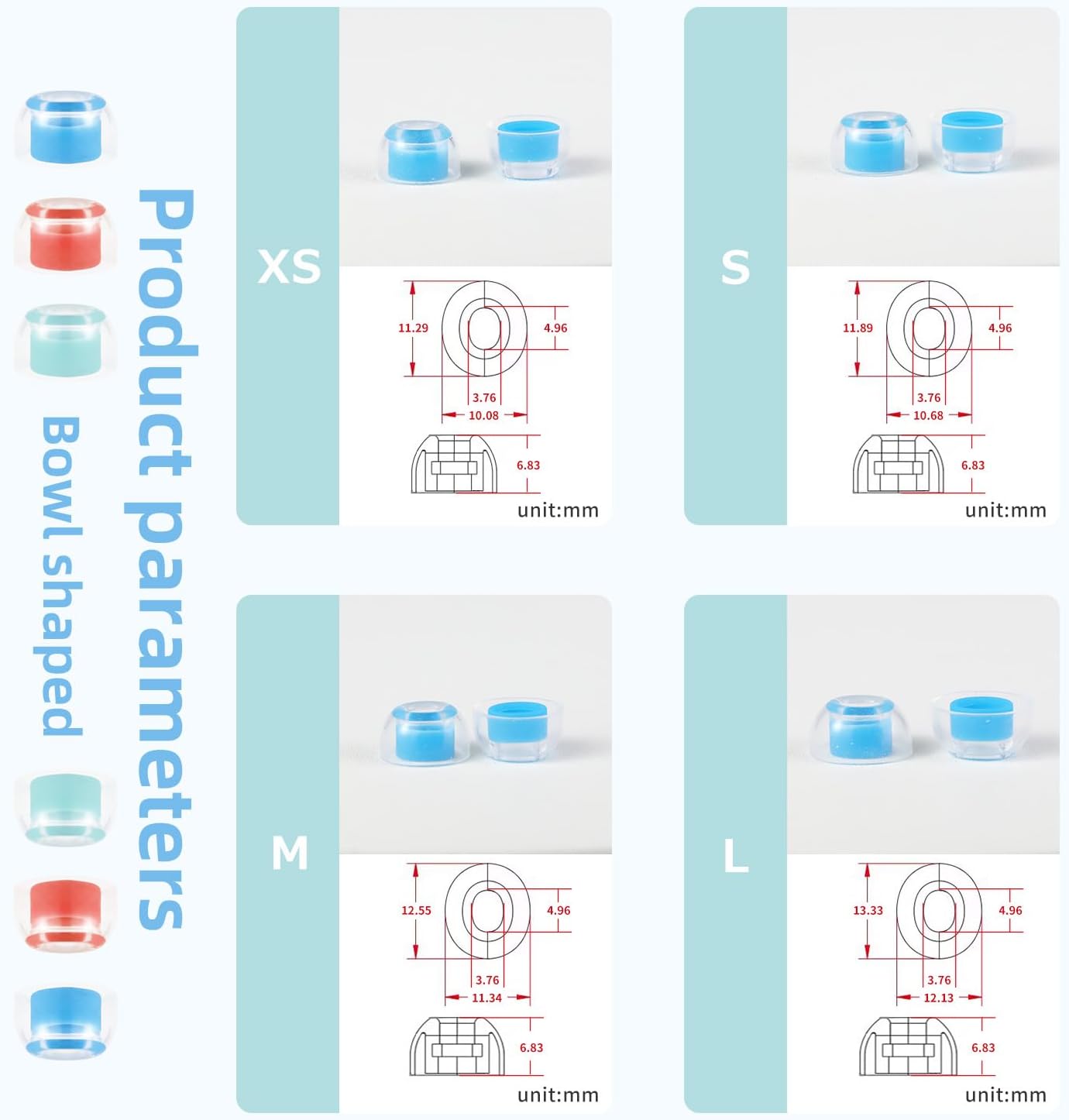 Product parameters

Bowl shaped

XS

11.29

4.96

3.76

10.08

6.83

unit:mm

S

11.89

4.96

3.76

10.68

6.83

unit:mm

M

12.55

4.96

3.76

11.34

6.83

unit:mm

L

13.33

4.96

3.76

12.13

6.83

unit:mm