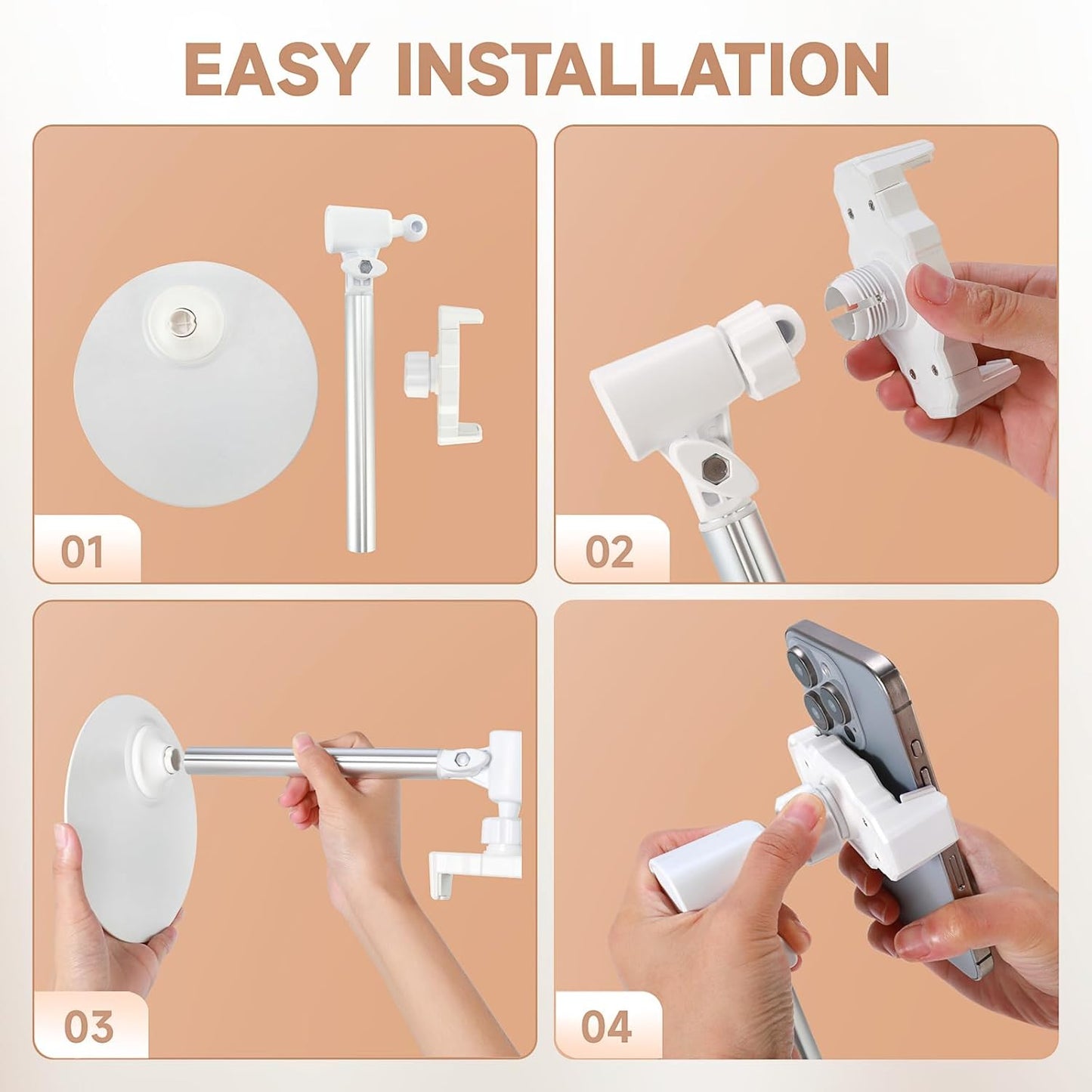 EASY INSTALLATION

01

02

03

04