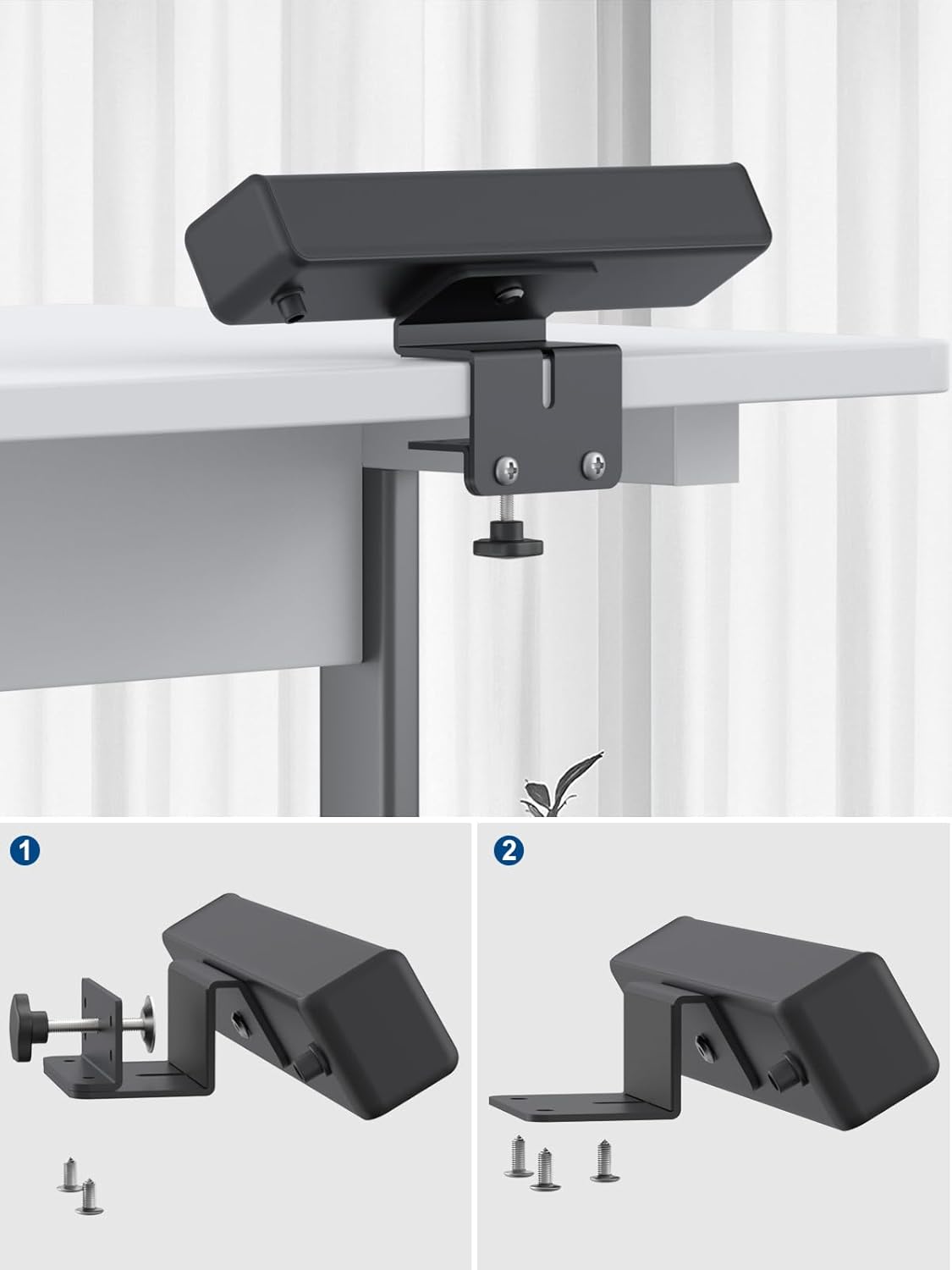 1

2